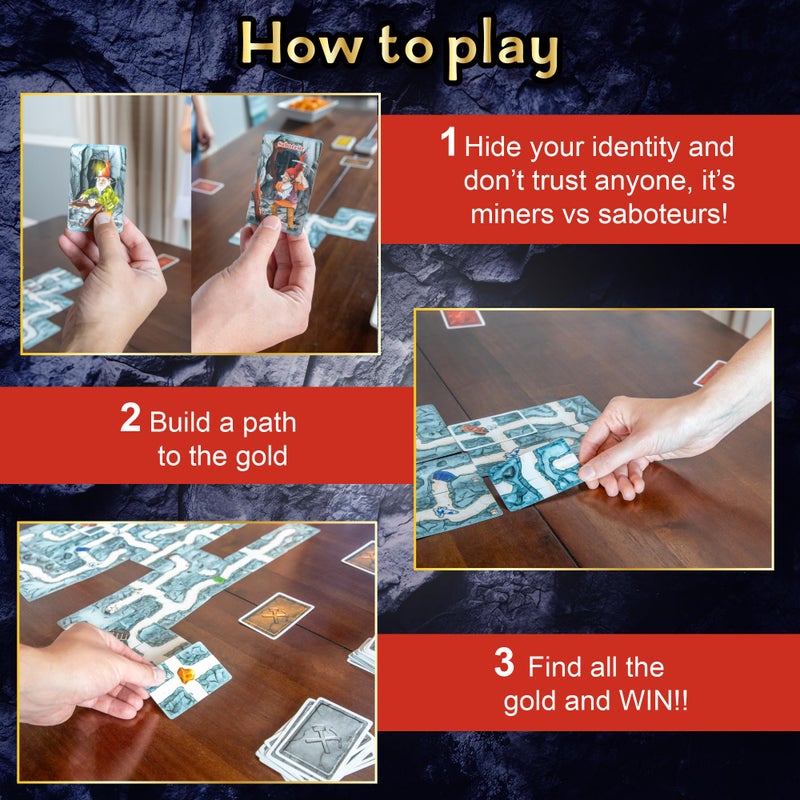 How to play

1 Hide your identity and don't trust anyone, it's miners vs saboteurs!

2 Build a path to the gold

3 Find all the gold and WIN!!