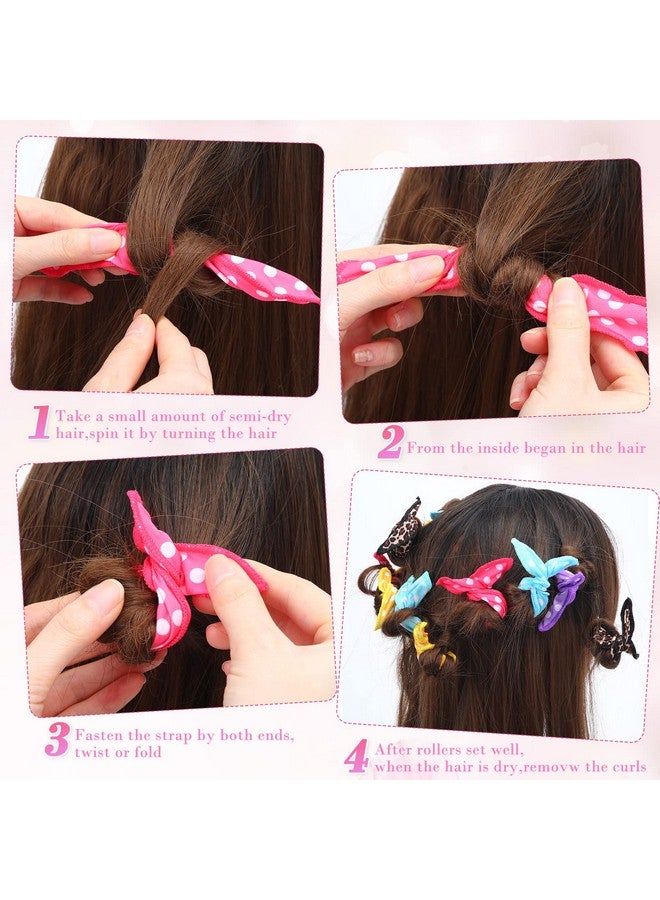 1 Take a small amount of semi-dry hair,spin it by turning the hair

2 From the inside began in the hair

3 Fasten the strap by both ends, twist or fold

4 After rollers set well, when the hair is dry,removw the curls