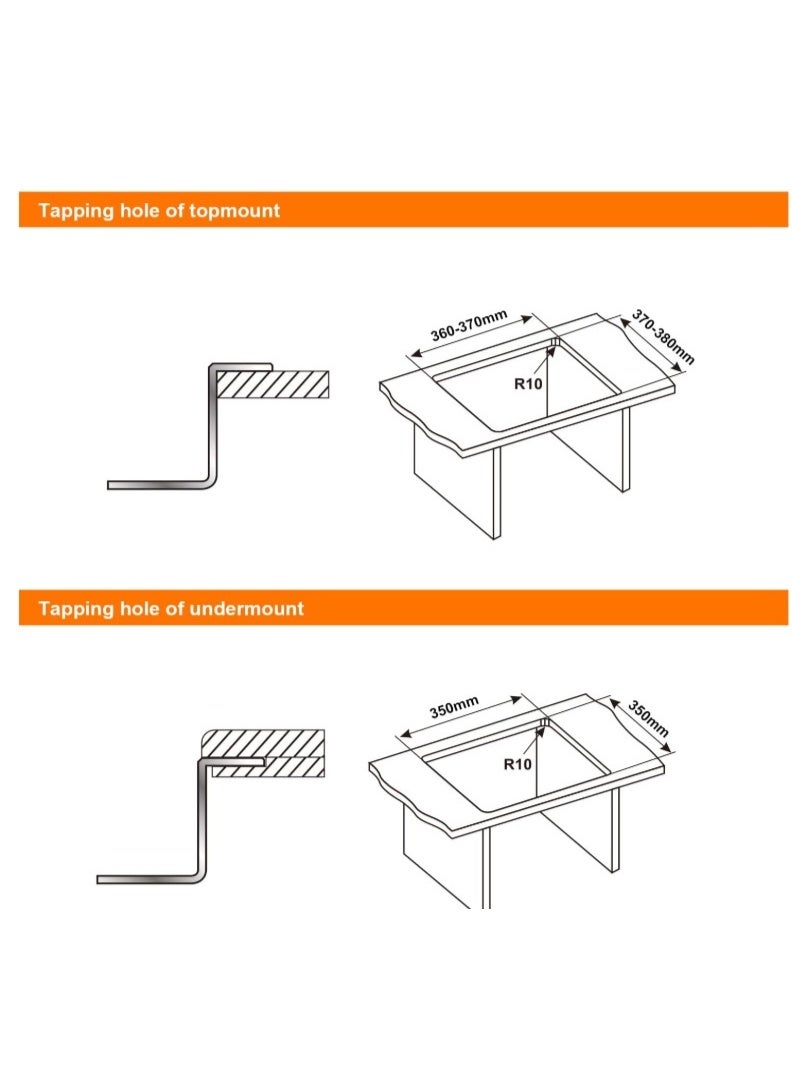 Tapping hole of topmount

360-370mm
370-380mm
R10

Tapping hole of undermount

350mm
350mm
R10