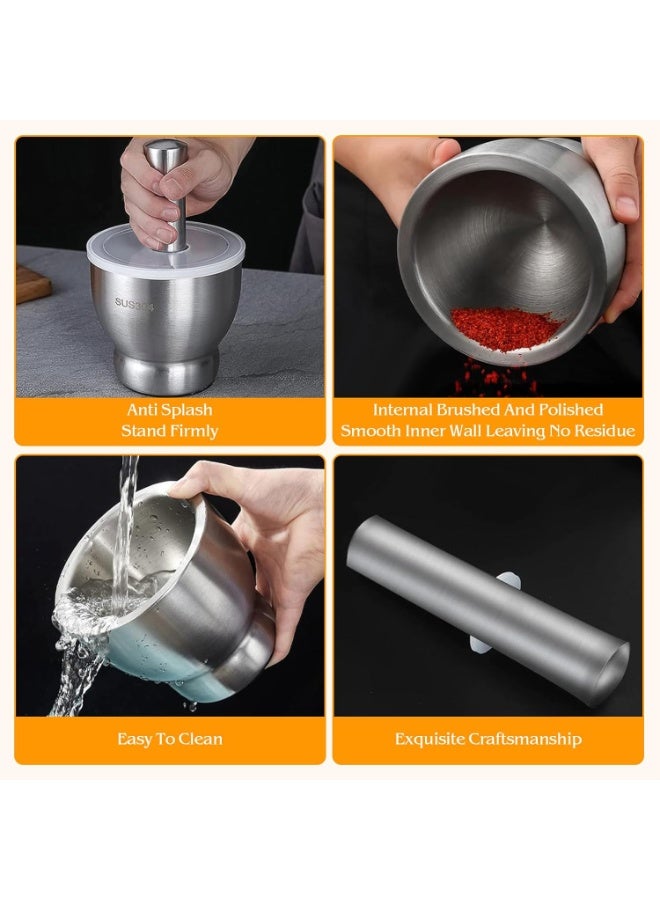 SUS304

Anti Splash
Stand Firmly

Internal Brushed And Polished
Smooth Inner Wall Leaving No Residue

Easy To Clean

Exquisite Craftsmanship