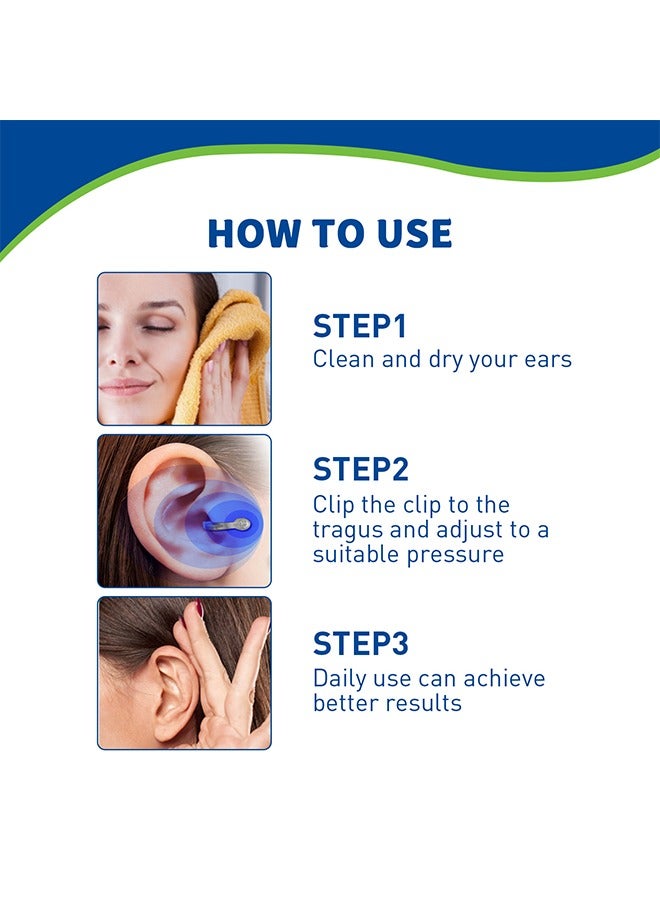 HOW TO USE

STEP1
Clean and dry your ears

STEP2
Clip the clip to the tragus and adjust to a suitable pressure

STEP3
Daily use can achieve better results