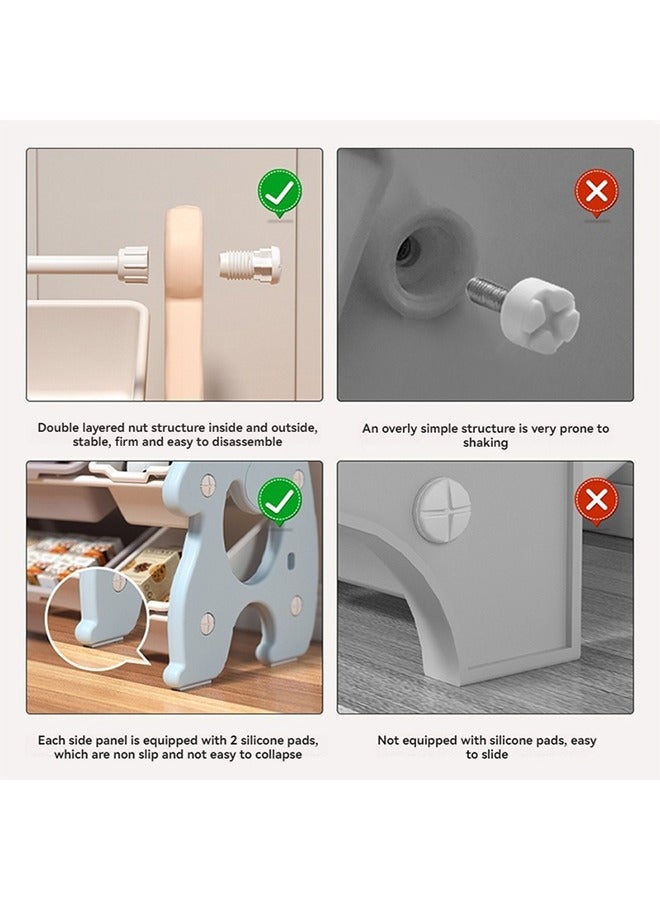 Double layered nut structure inside and outside, stable, firm and easy to disassemble

An overly simple structure is very prone to shaking

Each side panel is equipped with 2 silicone pads, which are non slip and not easy to collapse

Not equipped with silicone pads, easy to slide