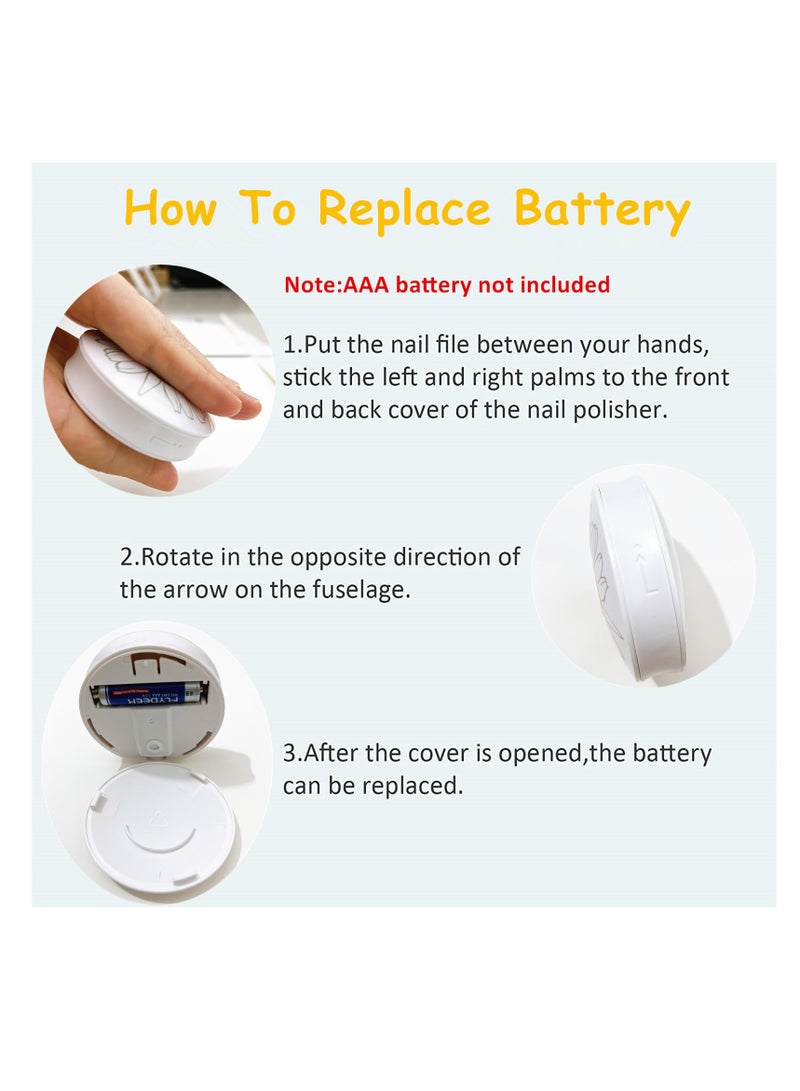 How To Replace Battery

Note:AAA battery not included

1.Put the nail file between your hands, stick the left and right palms to the front and back cover of the nail polisher.

2.Rotate in the opposite direction of the arrow on the fuselage.

FLYDEER

3.After the cover is opened,the battery can be replaced.