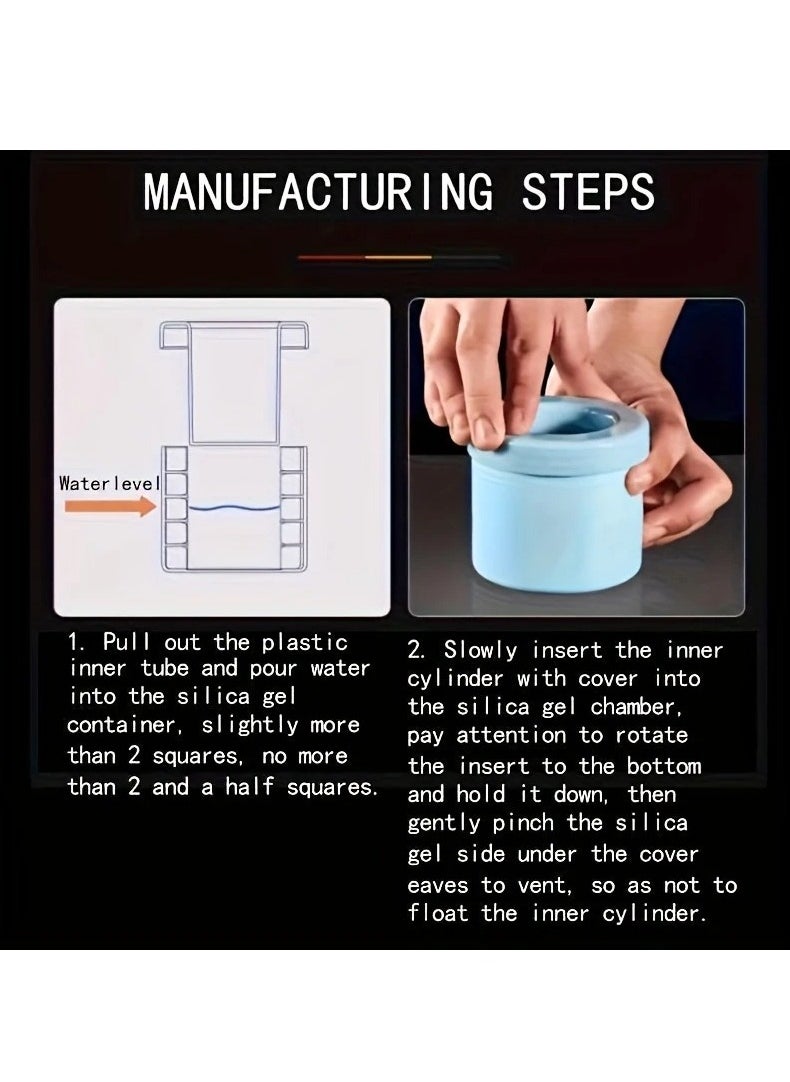 MANUFACTURING STEPS

Waterlevel

1. Pull out the plastic inner tube and pour water into the silica gel container, slightly more than 2 squares, no more than 2 and a half squares.

2. Slowly insert the inner cylinder with cover into the silica gel chamber, pay attention to rotate the insert to the bottom and hold it down, then gently pinch the silica gel side under the cover eaves to vent, so as not to float the inner cylinder.