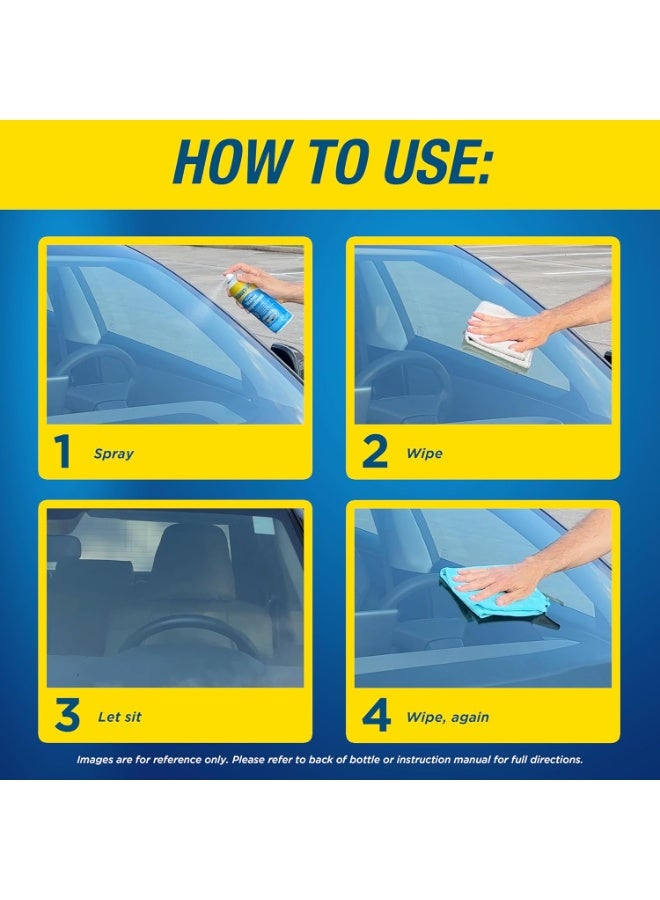 HOW TO USE:

1 Spray

2 Wipe

3 Let sit

4 Wipe, again

Images are for reference only. Please refer to back of bottle or instruction manual for full directions.