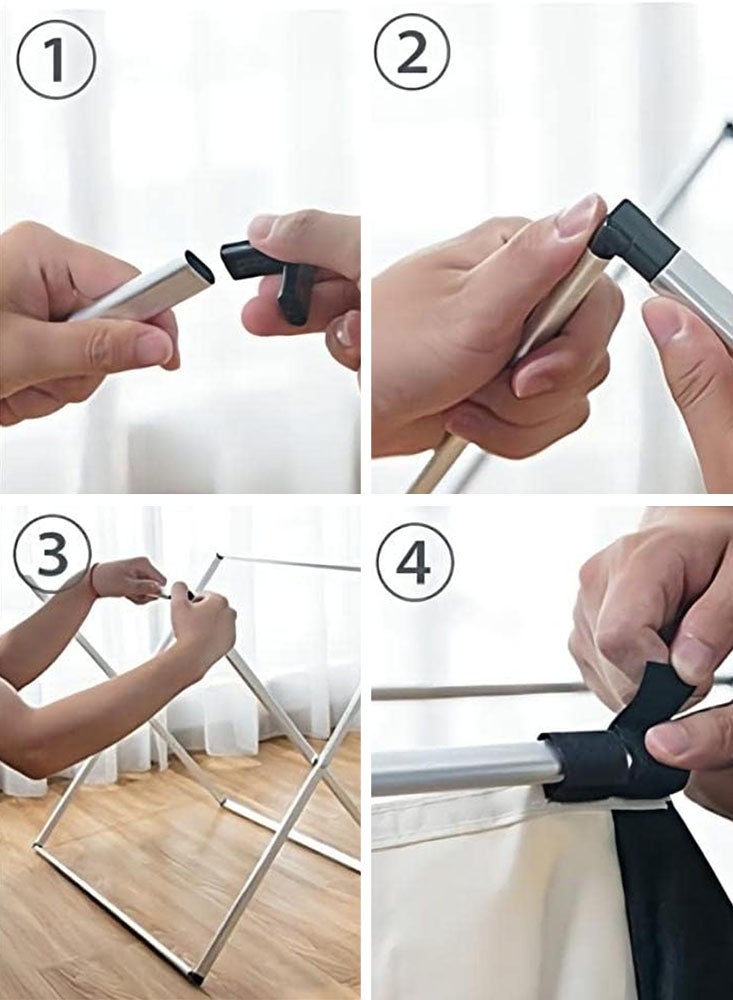 1
2
3
4