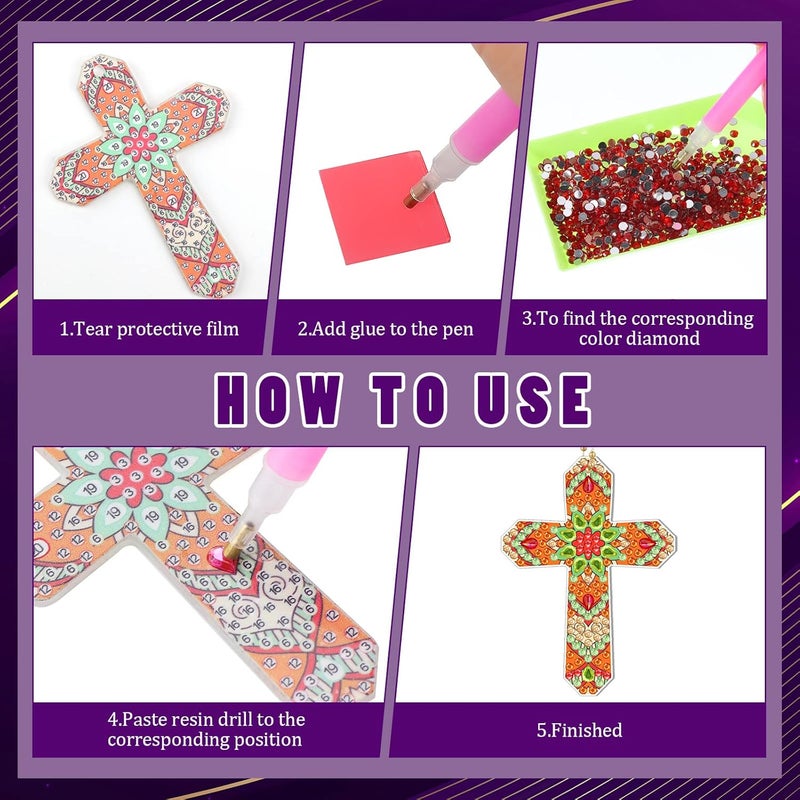 1.Tear protective film

2.Add glue to the pen

3.To find the corresponding color diamond

HOW TO USE

4.Paste resin drill to the corresponding position

5.Finished