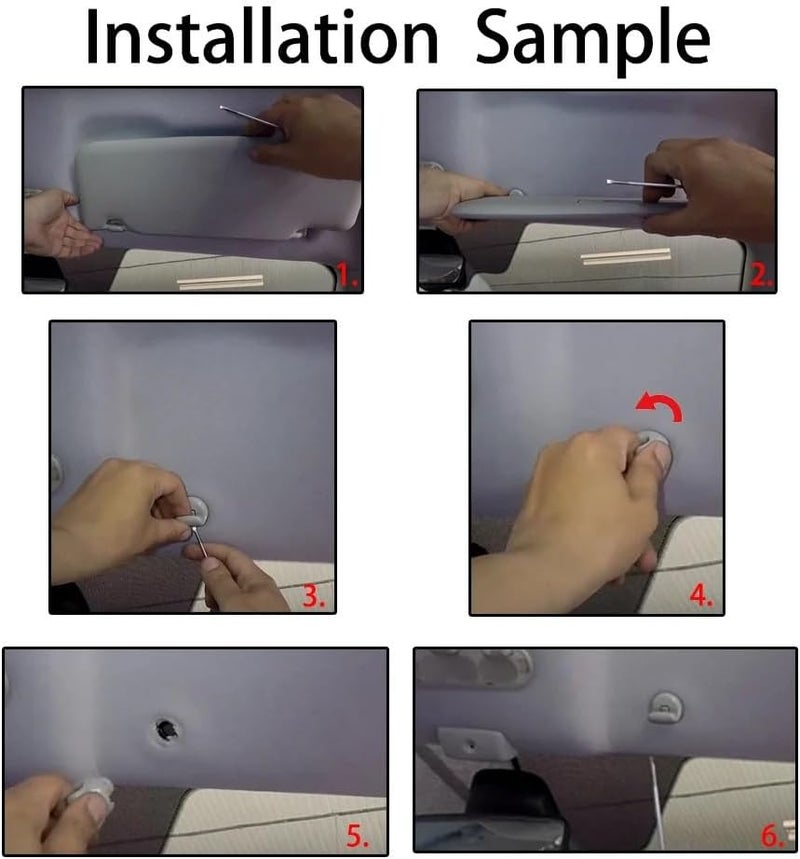 Installation Sample

1.

2.

3.

4.

5.

6.