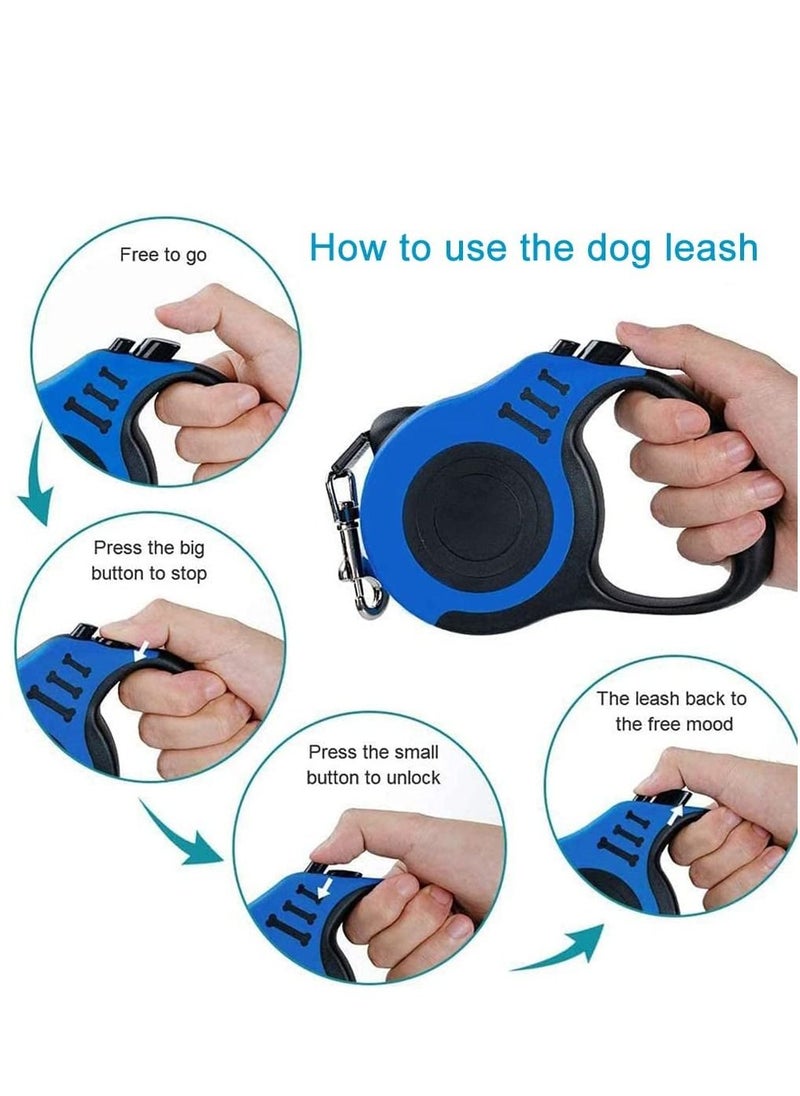 How to use the dog leash

Free to go

Press the big button to stop

Press the small button to unlock

The leash back to the free mood