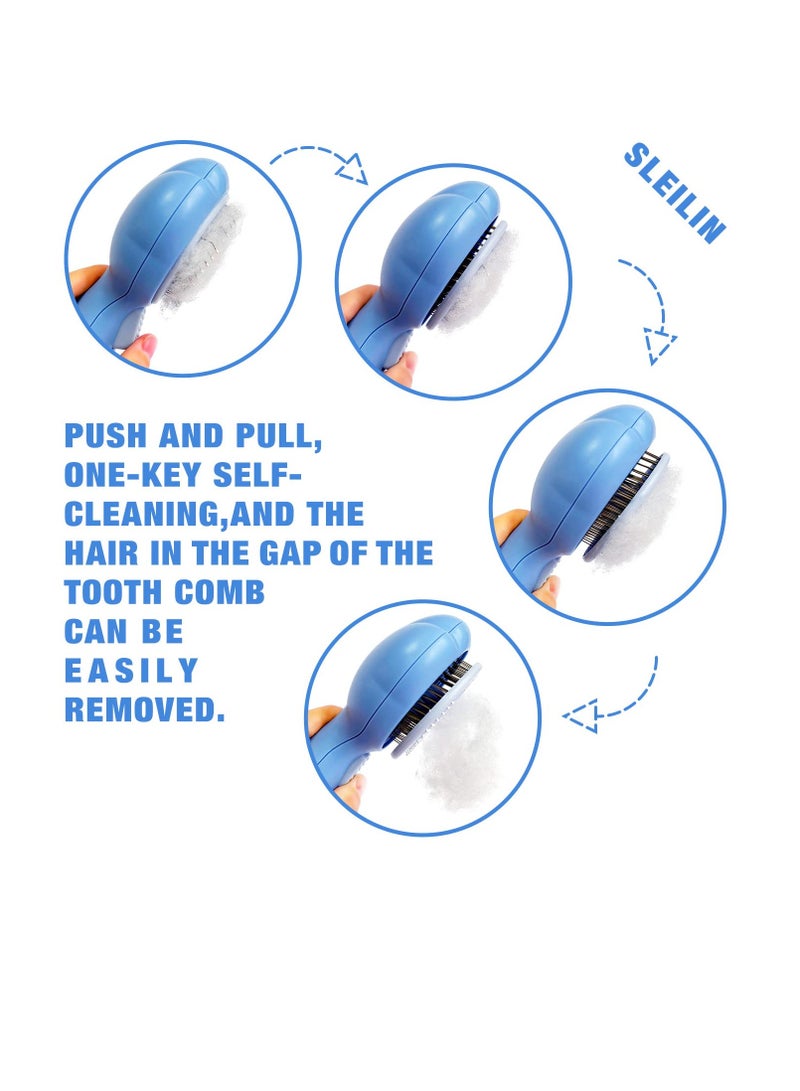 SLEILIN

PUSH AND PULL, ONE-KEY SELF-CLEANING,AND THE HAIR IN THE GAP OF THE TOOTH COMB CAN BE EASILY REMOVED.