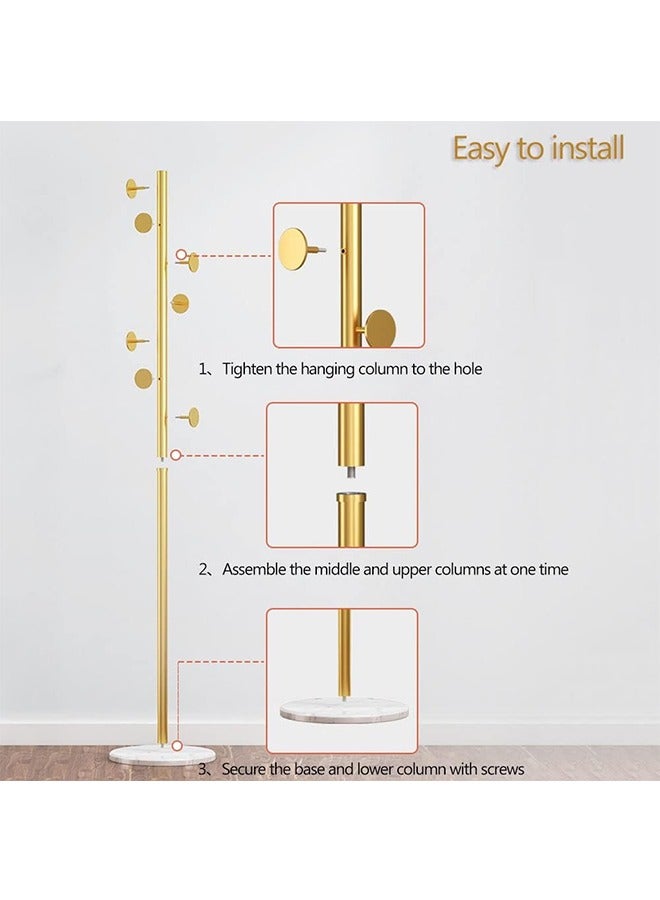 Easy to install

1、Tighten the hanging column to the hole

2、Assemble the middle and upper columns at one time

3、Secure the base and lower column with screws