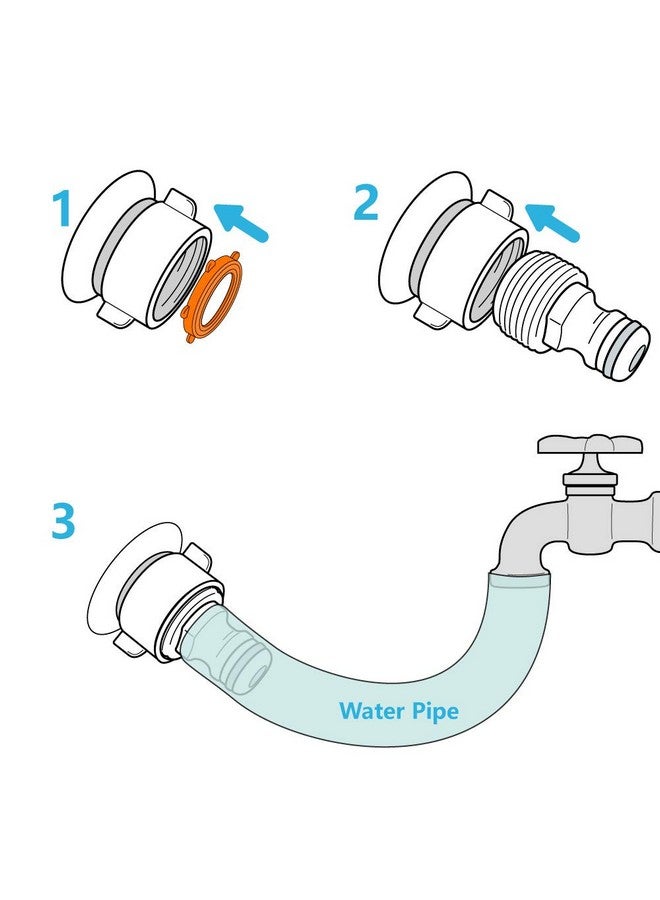 1

2

3

Water Pipe