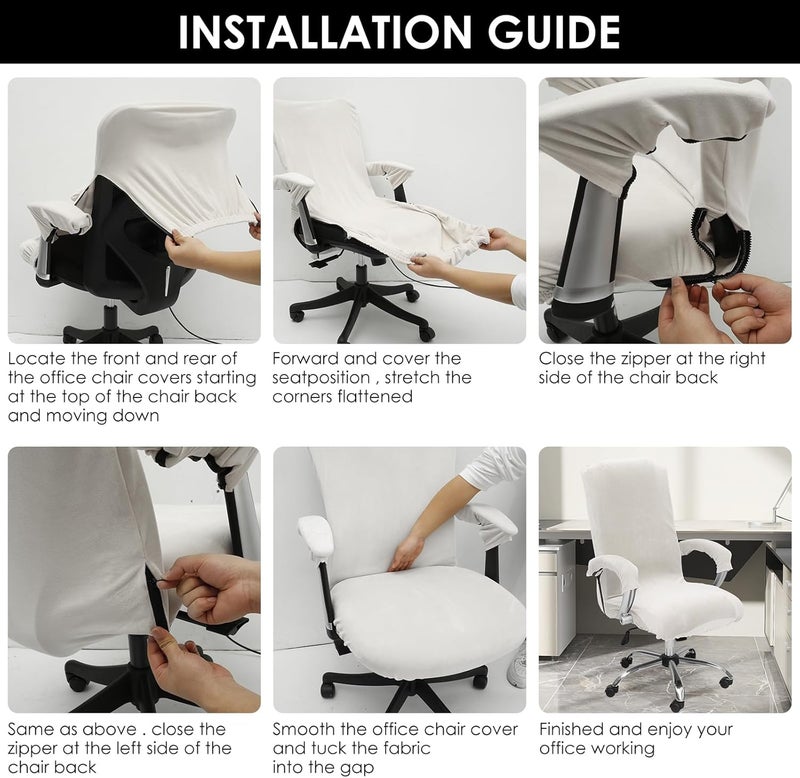 INSTALLATION GUIDE

Locate the front and rear of the office chair covers starting at the top of the chair back and moving down

Forward and cover the seatposition , stretch the corners flattened

Close the zipper at the right side of the chair back

Same as above . close the zipper at the left side of the chair back

Smooth the office chair cover and tuck the fabric into the gap

Finished and enjoy your office working