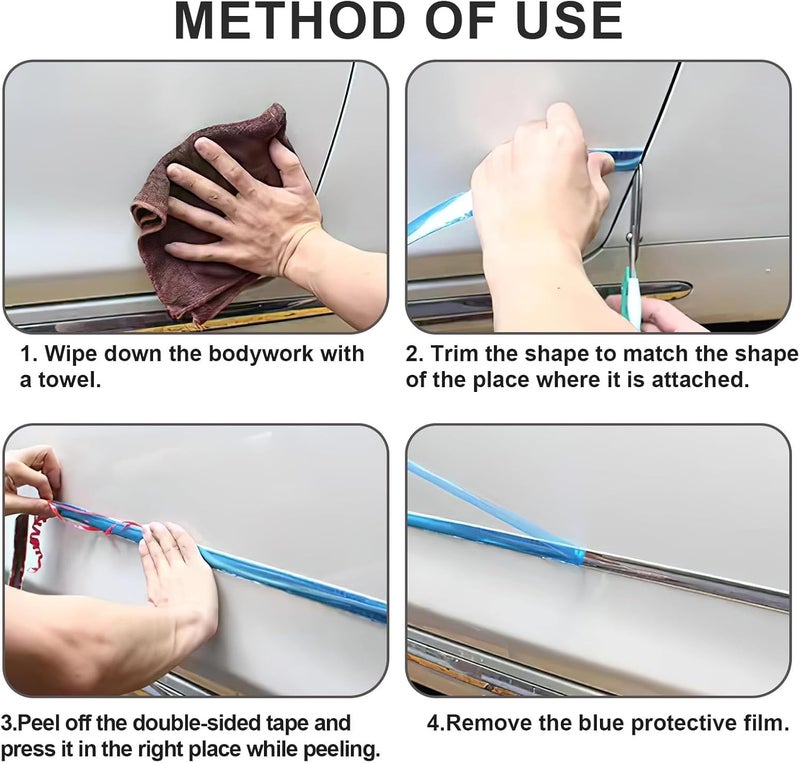 METHOD OF USE

1. Wipe down the bodywork with a towel.

2. Trim the shape to match the shape of the place where it is attached.

3.Peel off the double-sided tape and press it in the right place while peeling.

4.Remove the blue protective film.