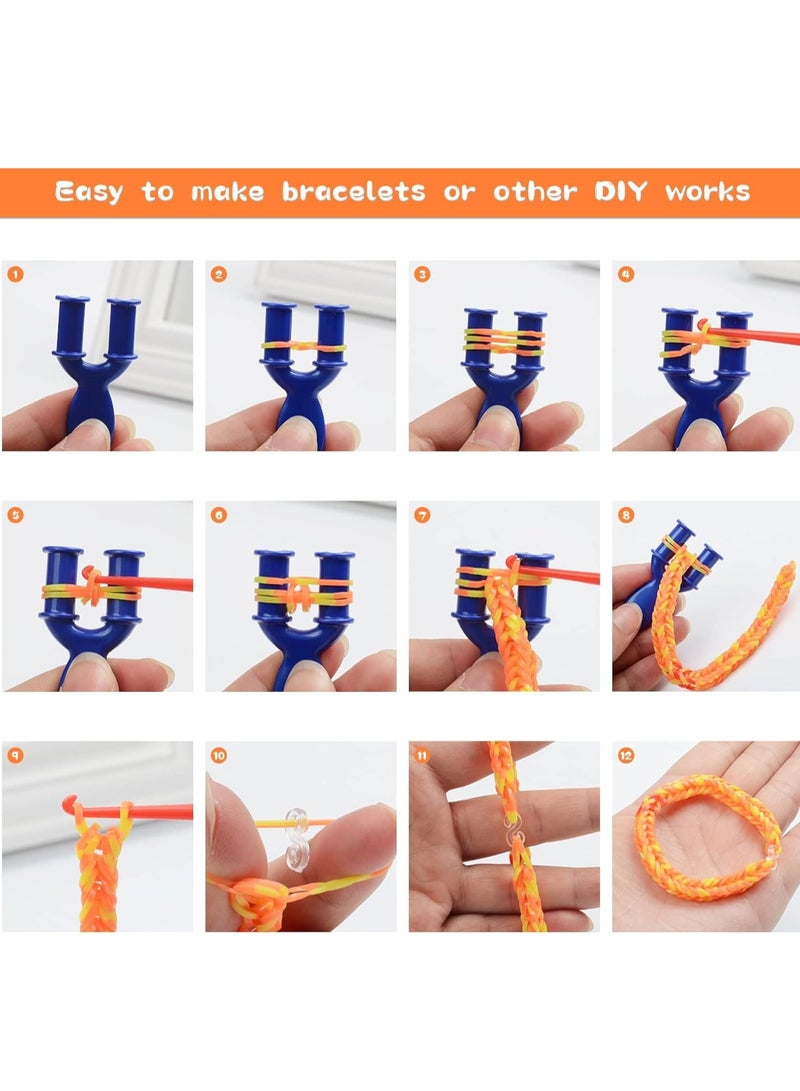 Easy to make bracelets or other DIY works

1

2

3

4

5

6

7

8

9

10

11

12