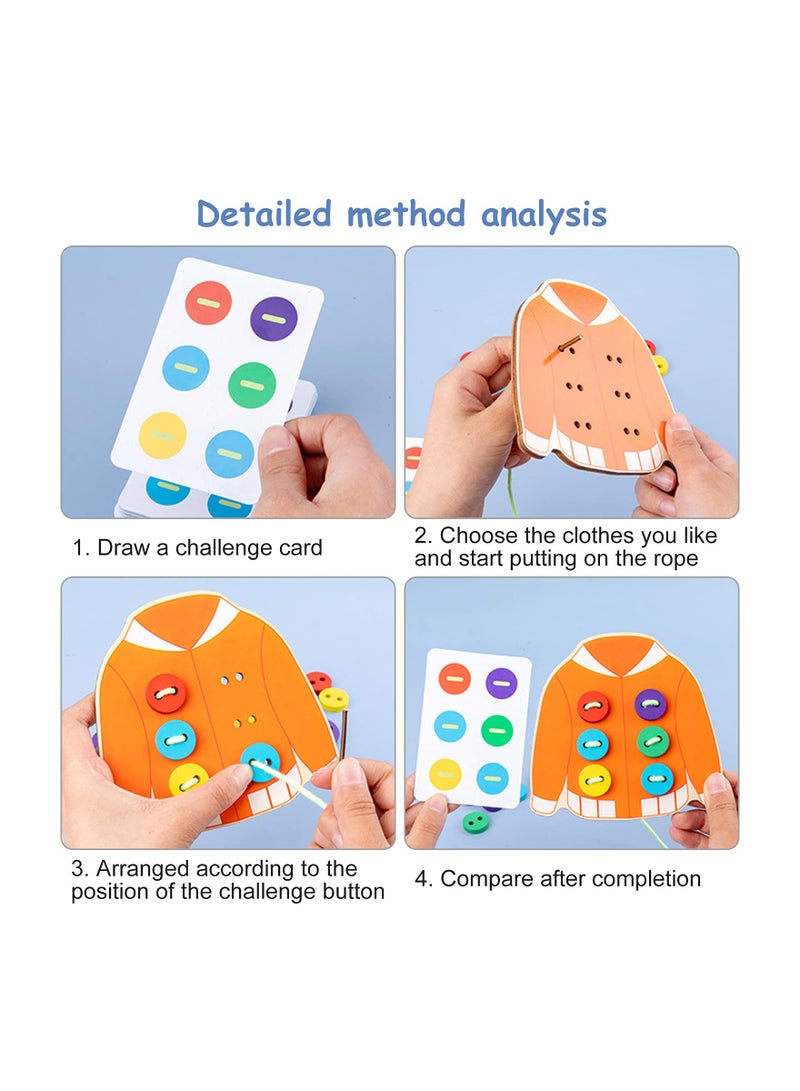 Detailed method analysis

1. Draw a challenge card

2. Choose the clothes you like and start putting on the rope

3. Arranged according to the position of the challenge button

4. Compare after completion