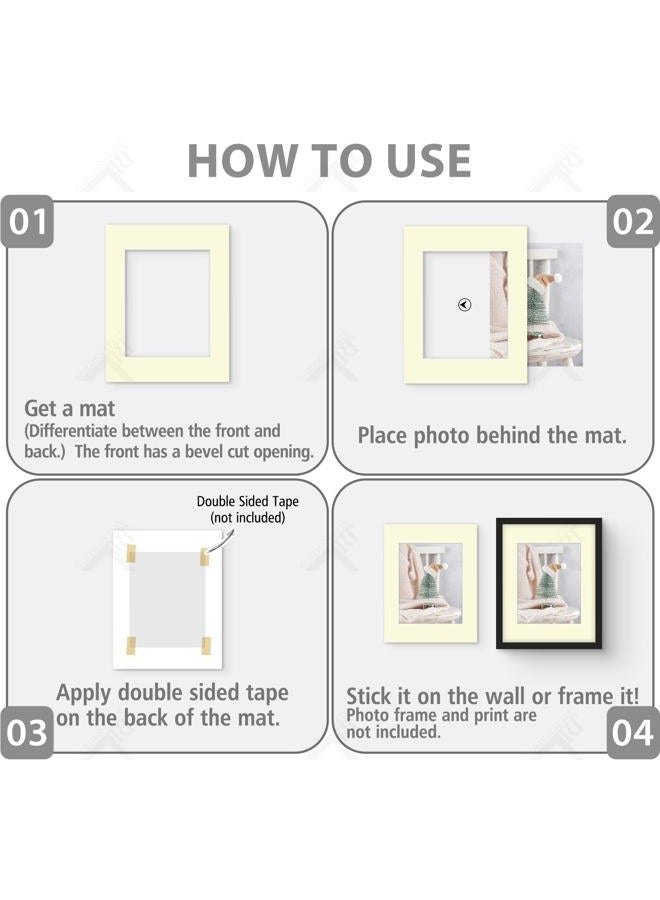 HOW TO USE

01

Get a mat
(Differentiate between the front and back.) The front has a bevel cut opening.

02

Place photo behind the mat.

Double Sided Tape
(not included)

Apply double sided tape on the back of the mat.

03

Stick it on the wall or frame it!
Photo frame and print are not included.

04