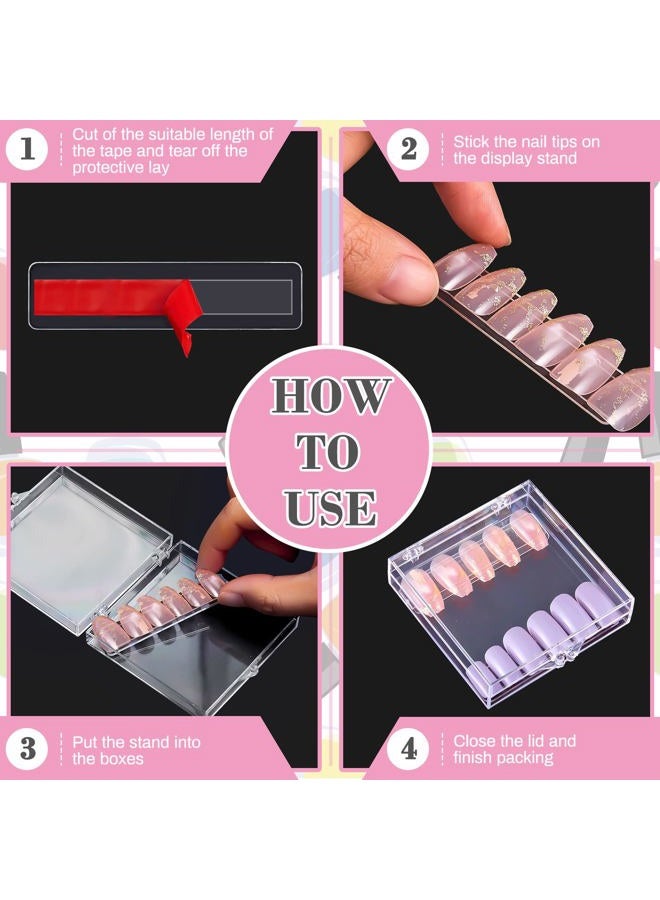 1 Cut of the suitable length of the tape and tear off the protective lay

2 Stick the nail tips on the display stand

HOW TO USE

3 Put the stand into the boxes

4 Close the lid and finish packing