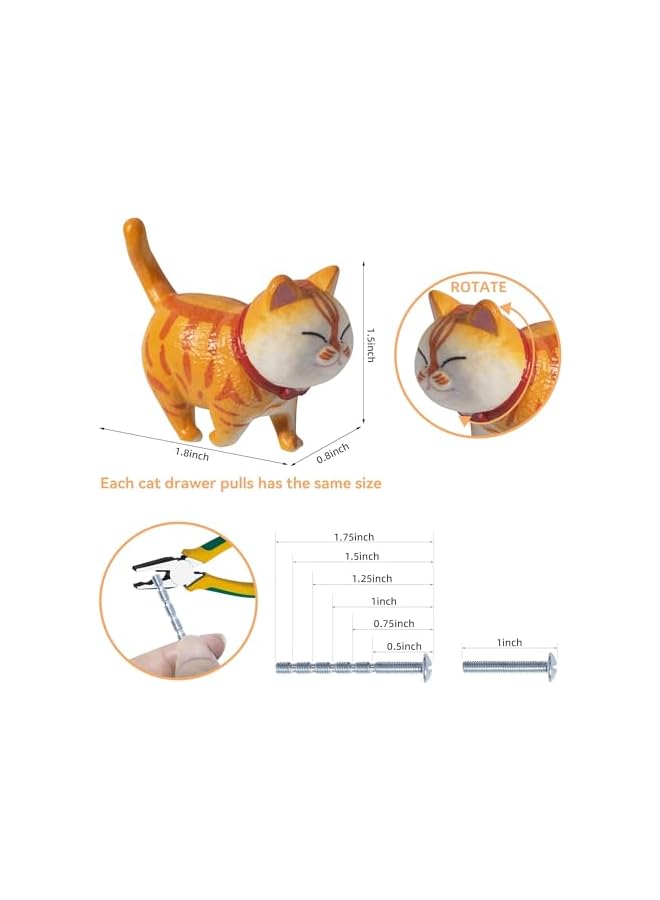 1.5inch

ROTATE

1.8inch

0.8inch

Each cat drawer pulls has the same size

1.75inch
1.5inch
1.25inch
1inch
0.75inch
0.5inch

1inch