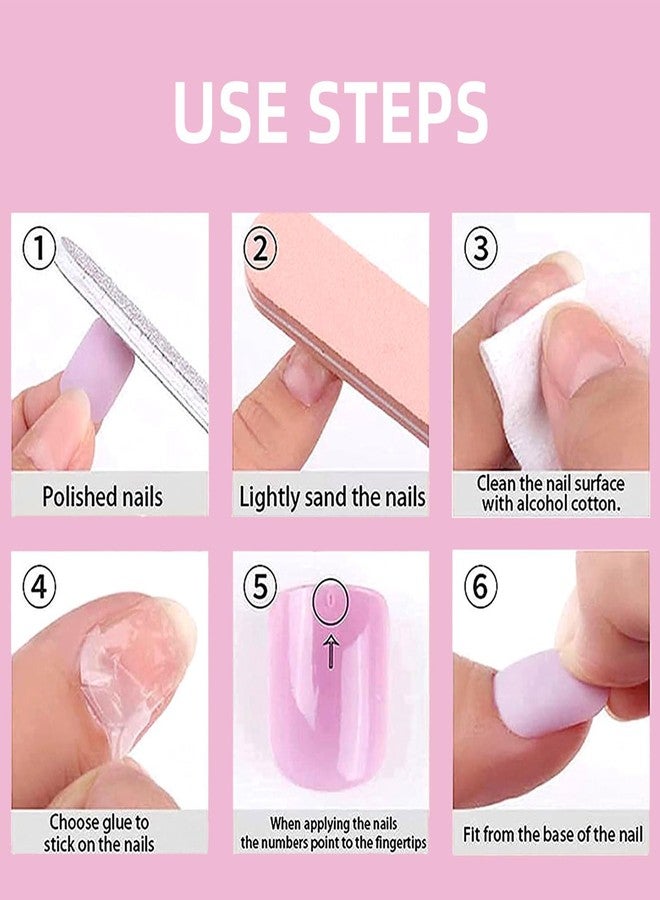 USE STEPS

①

Polished nails

②

Lightly sand the nails

③

Clean the nail surface with alcohol cotton.

④

Choose glue to stick on the nails

⑤

When applying the nails the numbers point to the fingertips

⑥

Fit from the base of the nail