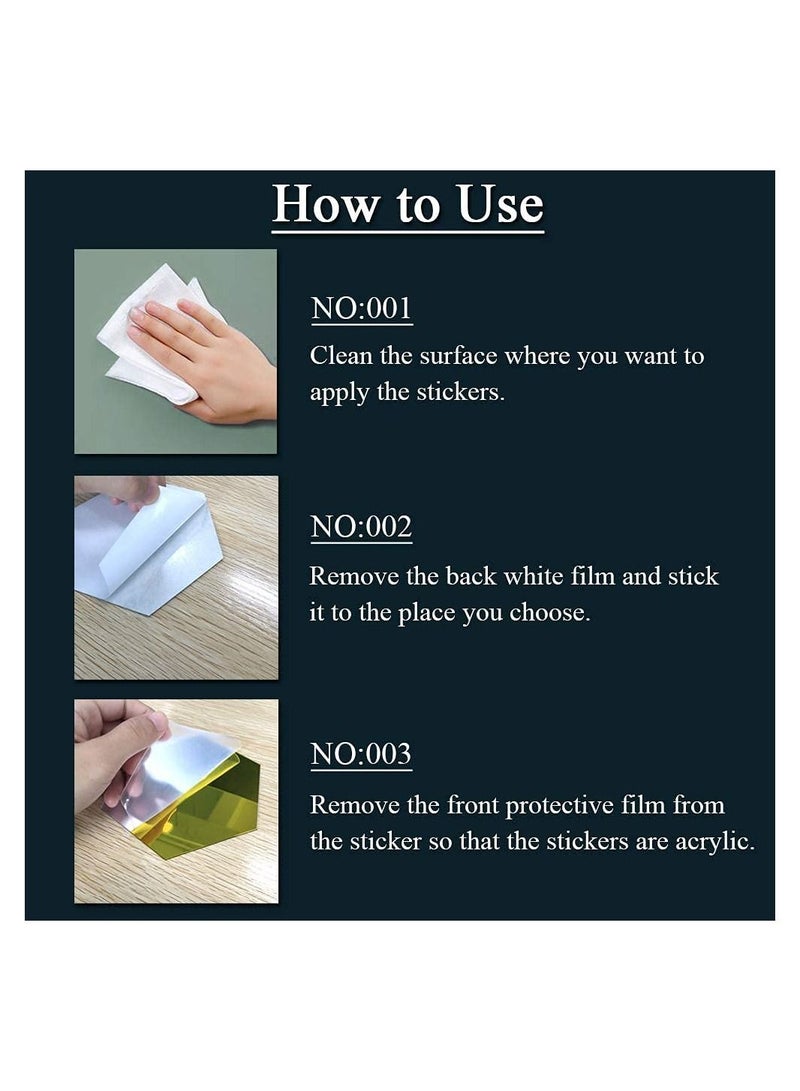 How to Use

NO:001
Clean the surface where you want to apply the stickers.

NO:002
Remove the back white film and stick it to the place you choose.

NO:003
Remove the front protective film from the sticker so that the stickers are acrylic.