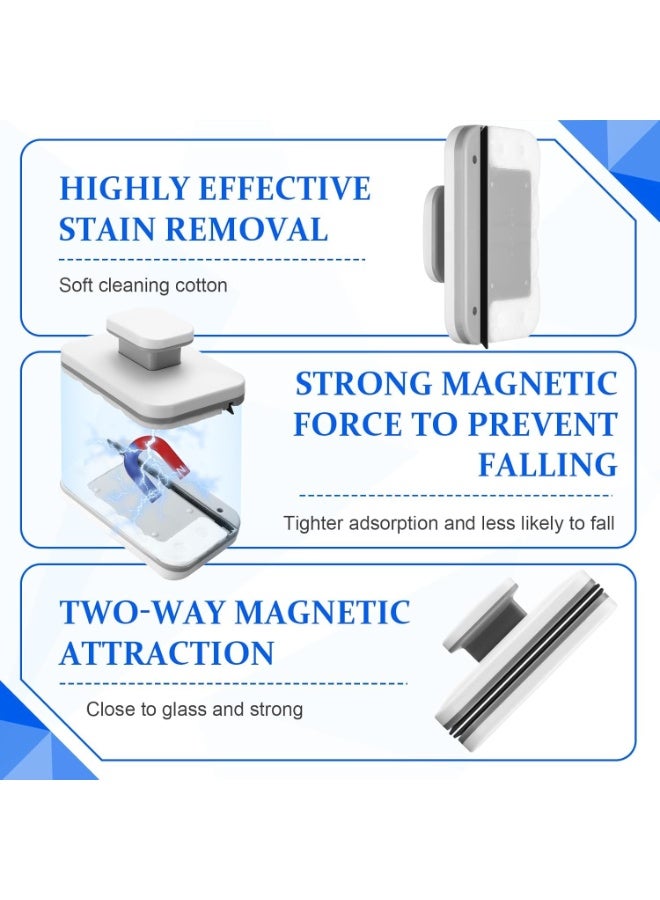 HIGHLY EFFECTIVE STAIN REMOVAL

Soft cleaning cotton

STRONG MAGNETIC FORCE TO PREVENT FALLING

Tighter adsorption and less likely to fall

TWO-WAY MAGNETIC ATTRACTION

Close to glass and strong