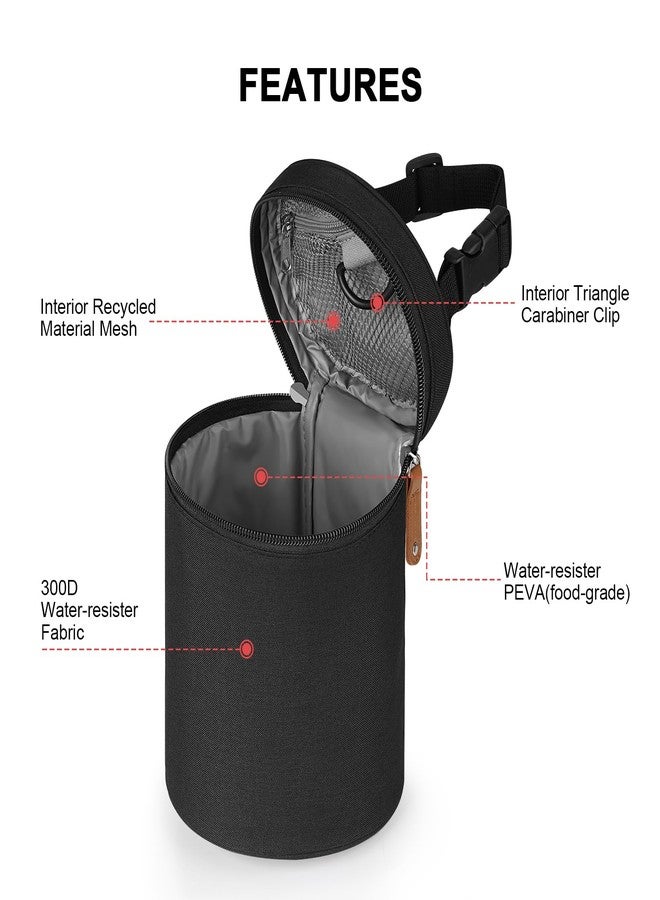 FEATURES

Interior Recycled Material Mesh

Interior Triangle Carabiner Clip

Water-resister PEVA(food-grade)

300D Water-resister Fabric