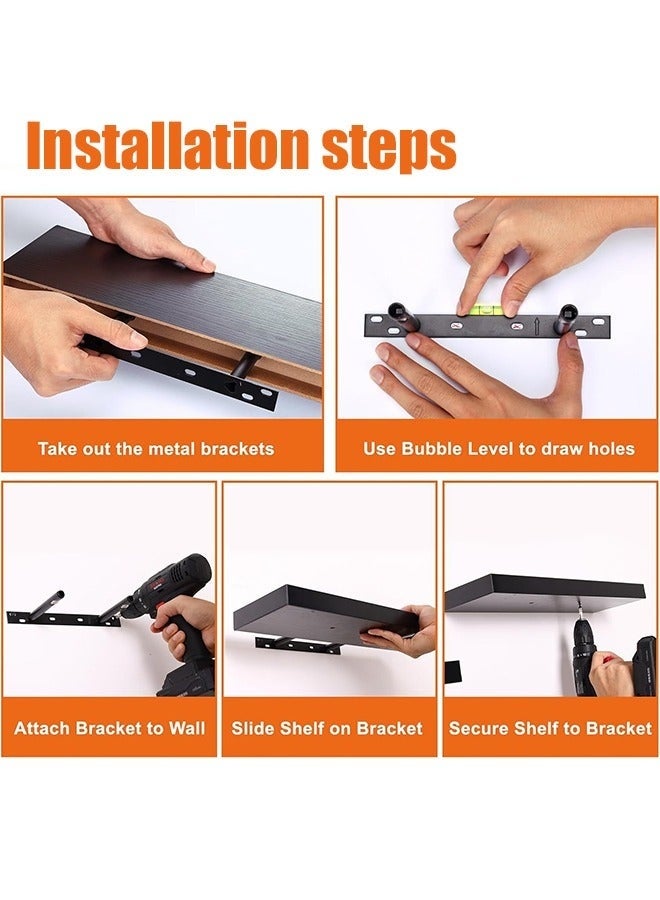 Installation steps

Take out the metal brackets

Use Bubble Level to draw holes

Attach Bracket to Wall

Slide Shelf on Bracket

Secure Shelf to Bracket