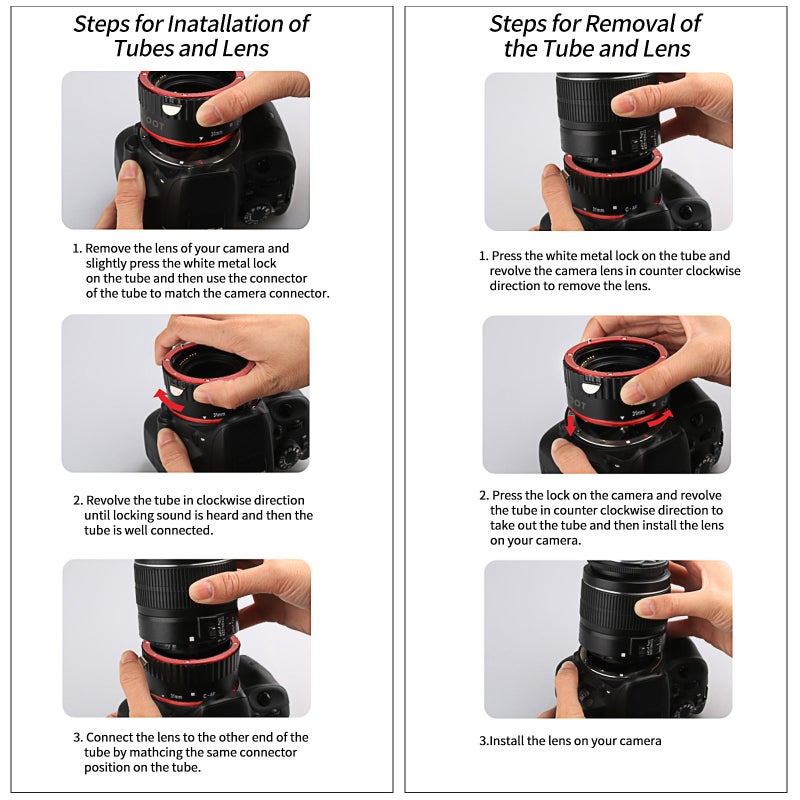 Steps for Inatallation of Tubes and Lens

31mm

1. Remove the lens of your camera and slightly press the white metal lock on the tube and then use the connector of the tube to match the camera connector.

31mm

2. Revolve the tube in clockwise direction until locking sound is heard and then the tube is well connected.

31mm C-AF

3. Connect the lens to the other end of the tube by mathcing the same connector position on the tube.

Steps for Removal of the Tube and Lens

31mm C-AF

1. Press the white metal lock on the tube and revolve the camera lens in counter clockwise direction to remove the lens.

21mm

2. Press the lock on the camera and revolve the tube in counter clockwise direction to take out the tube and then install the lens on your camera.

3.Install the lens on your camera