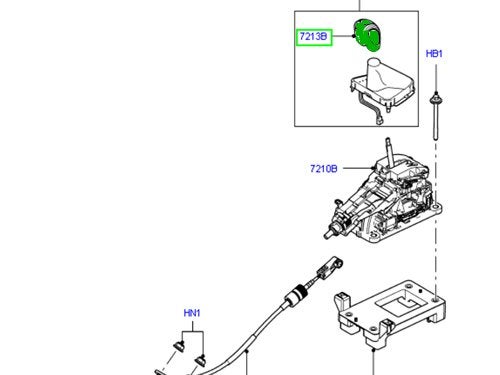 7213B

HB1

7210B

HN1