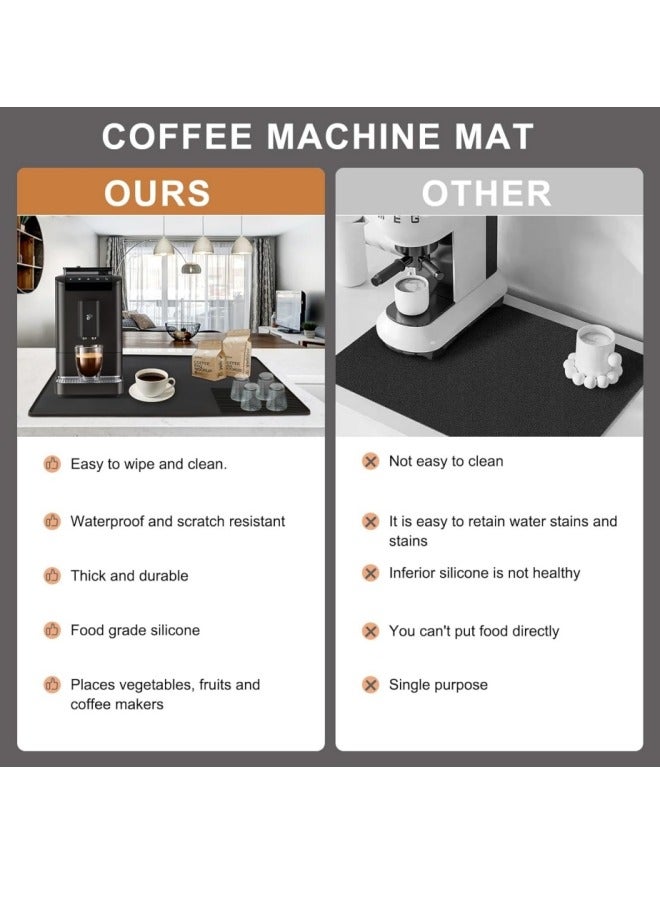 COFFEE MACHINE MAT

OURS

Easy to wipe and clean.

Waterproof and scratch resistant

Thick and durable

Food grade silicone

Places vegetables, fruits and coffee makers

OTHER

Not easy to clean

It is easy to retain water stains and stains

Inferior silicone is not healthy

You can't put food directly

Single purpose