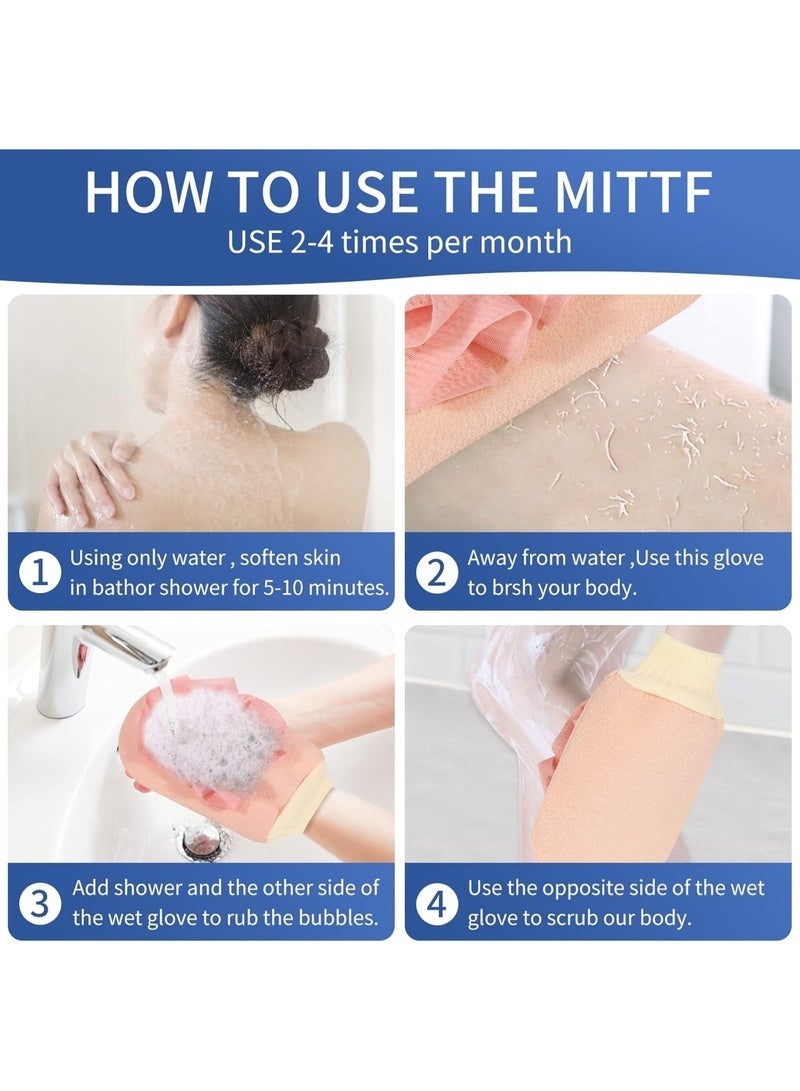 HOW TO USE THE MITTF
USE 2-4 times per month

1 Using only water , soften skin in bathor shower for 5-10 minutes.

2 Away from water ,Use this glove to brsh your body.

3 Add shower and the other side of the wet glove to rub the bubbles.

4 Use the opposite side of the wet glove to scrub our body.