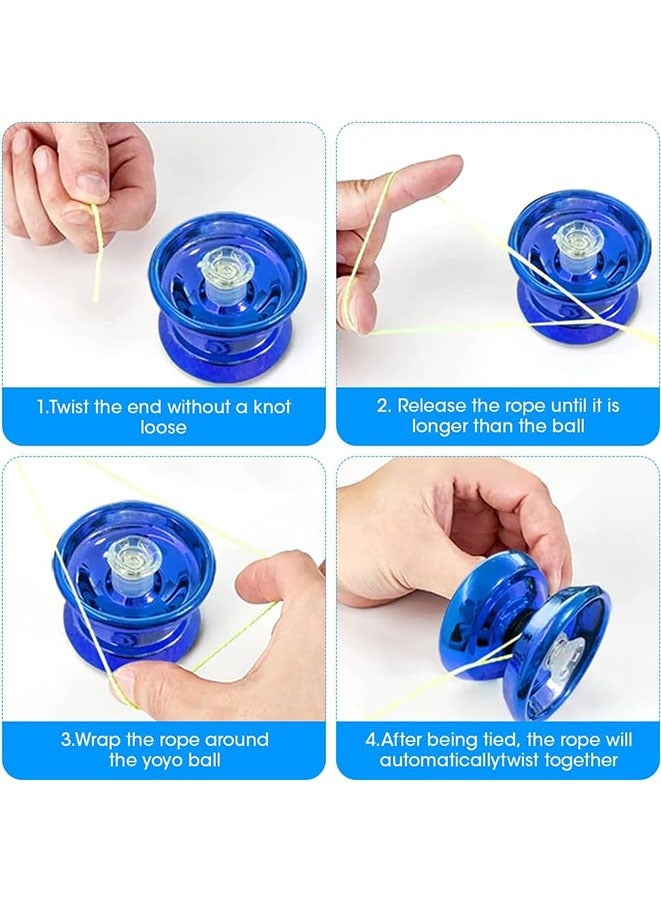 1.Twist the end without a knot loose

2. Release the rope until it is longer than the ball

3.Wrap the rope around the yoyo ball

4.After being tied, the rope will automaticallytwist together