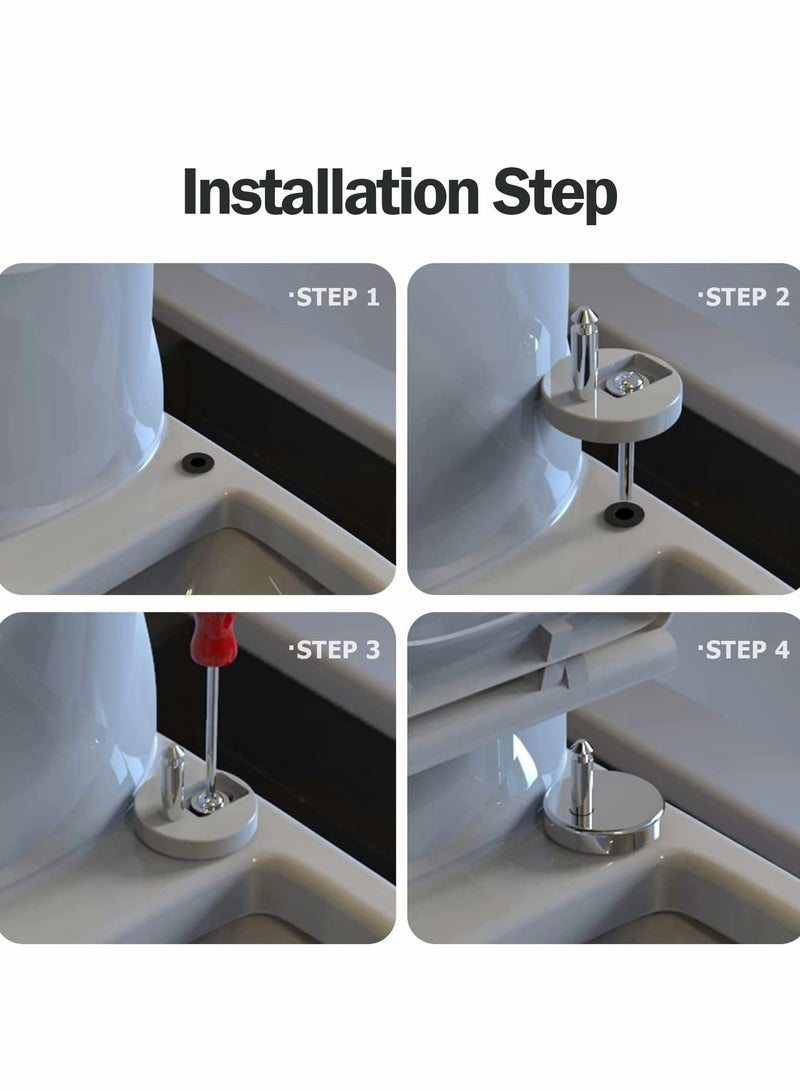 Installation Step

·STEP 1

·STEP 2

·STEP 3

·STEP 4