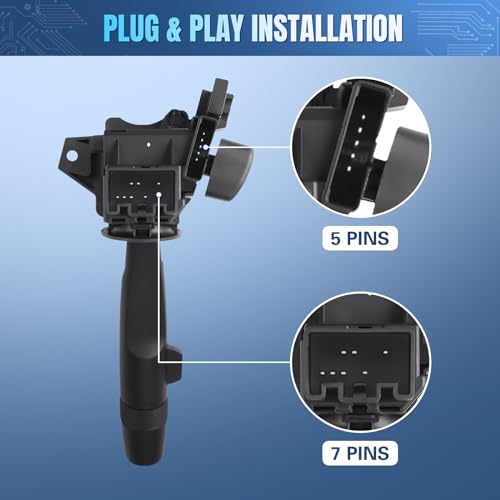 PLUG & PLAY INSTALLATION

5 PINS

7 PINS