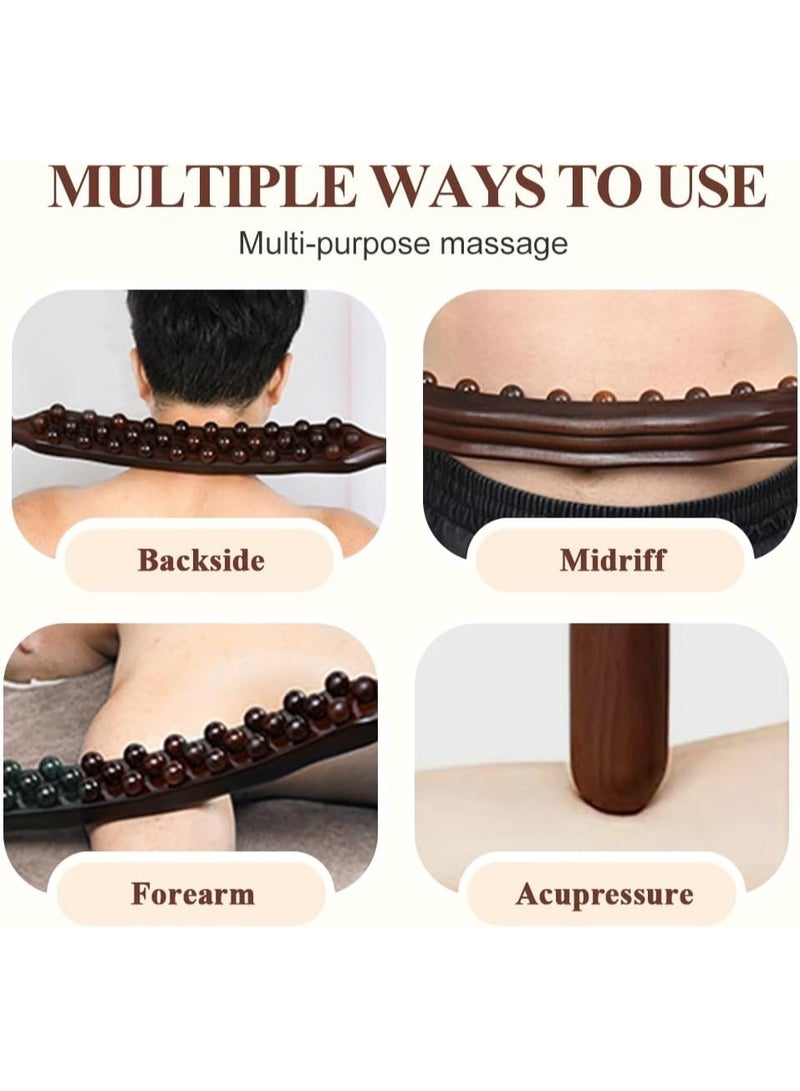 MULTIPLE WAYS TO USE

Multi-purpose massage

Backside

Midriff

Forearm

Acupressure