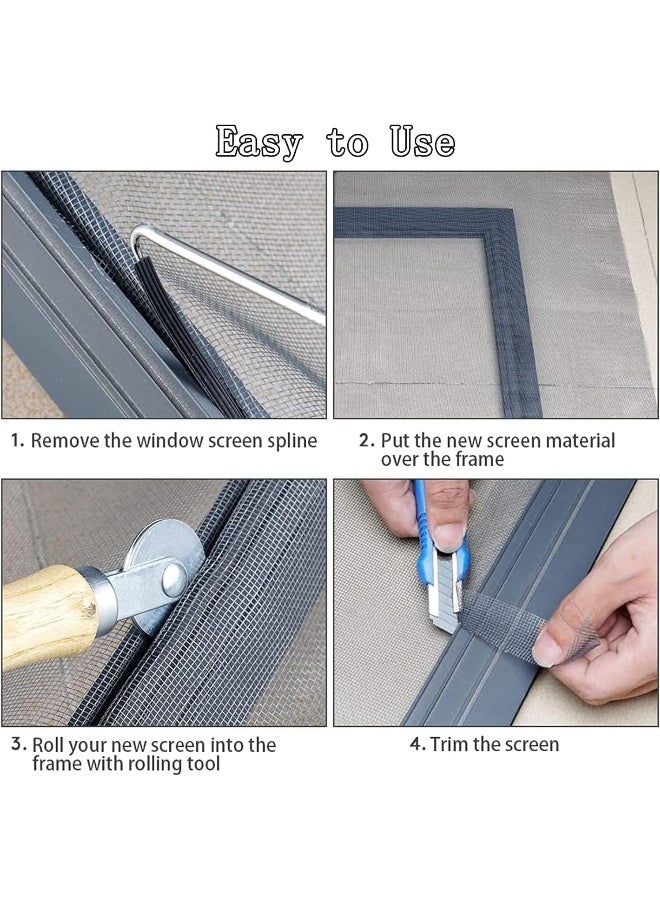 Easy to Use

1. Remove the window screen spline

2. Put the new screen material over the frame

3. Roll your new screen into the frame with rolling tool

4. Trim the screen