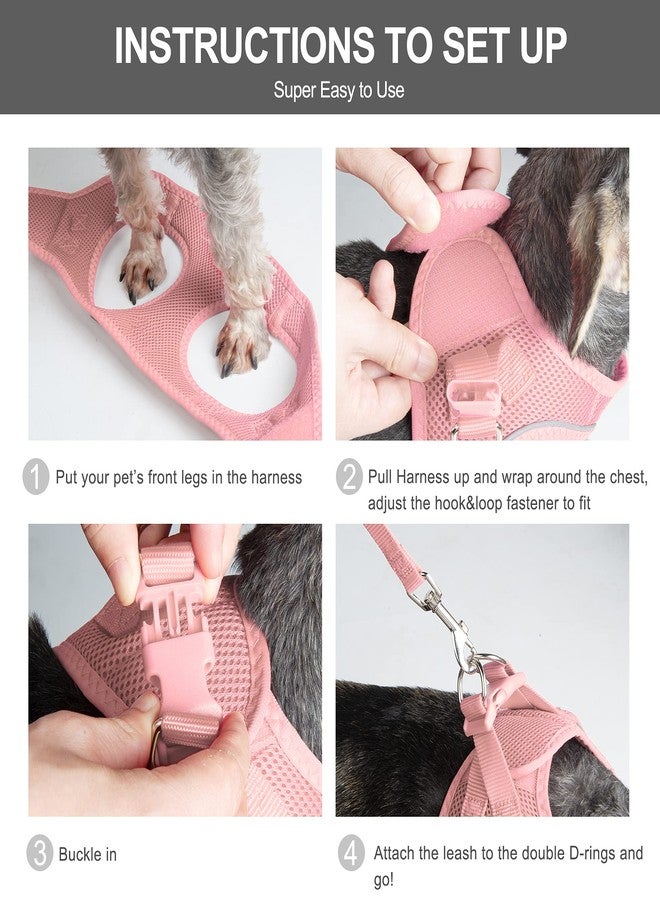 INSTRUCTIONS TO SET UP

Super Easy to Use

1 Put your pet's front legs in the harness

2 Pull Harness up and wrap around the chest, adjust the hook&loop fastener to fit

3 Buckle in

4 Attach the leash to the double D-rings and go!