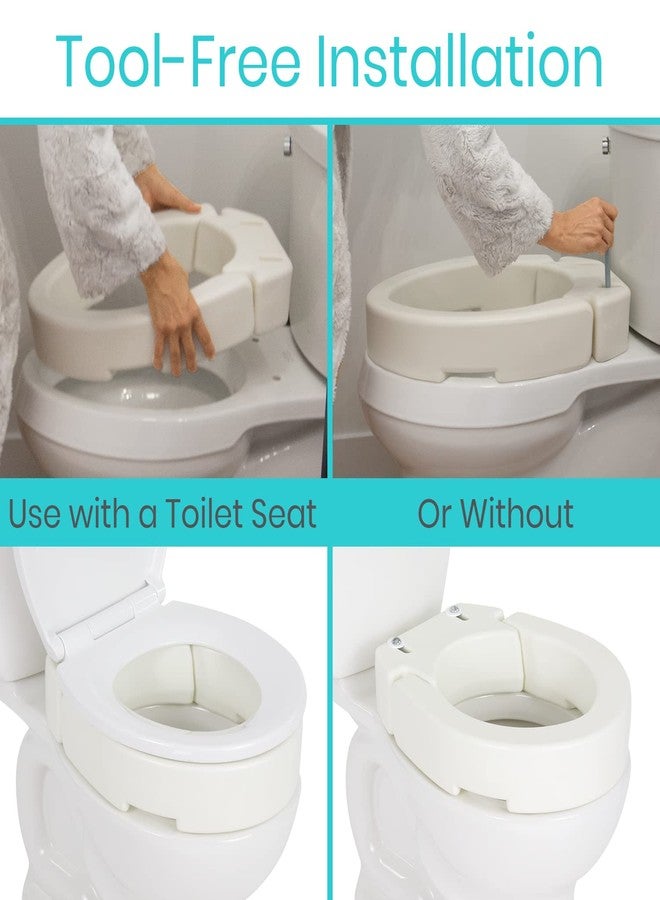 Tool-Free Installation

Use with a Toilet Seat

Or Without