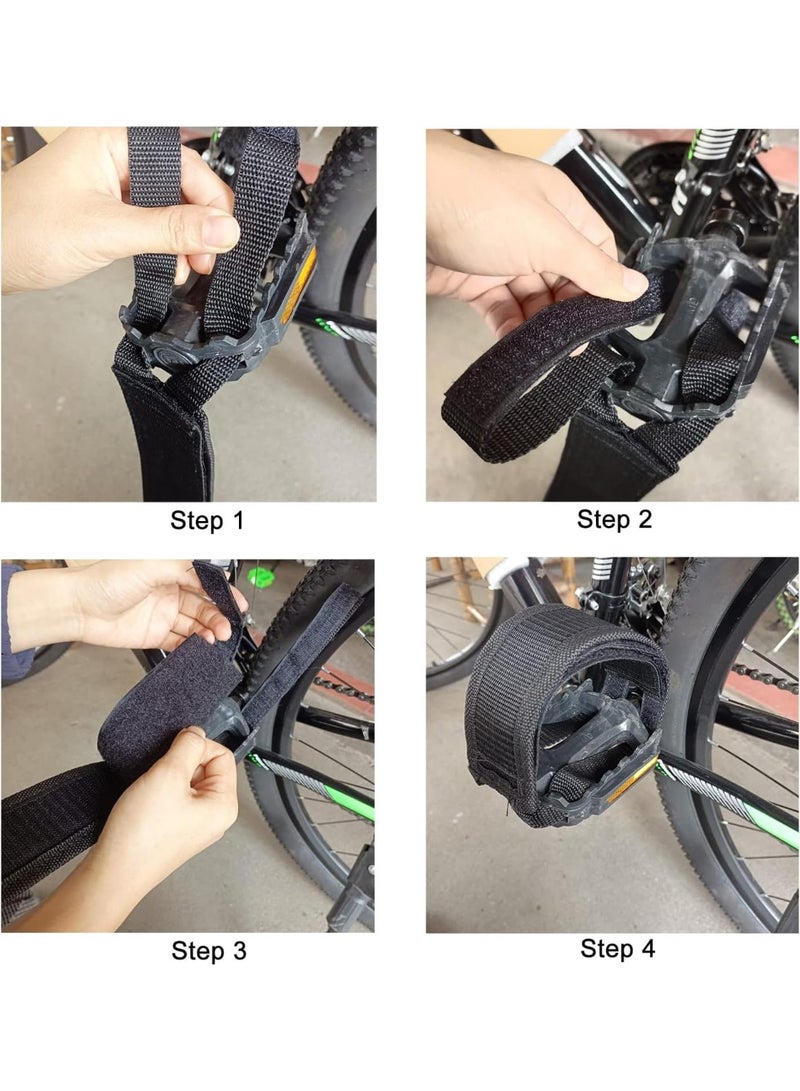 Step 1

Step 2

Step 3

Step 4