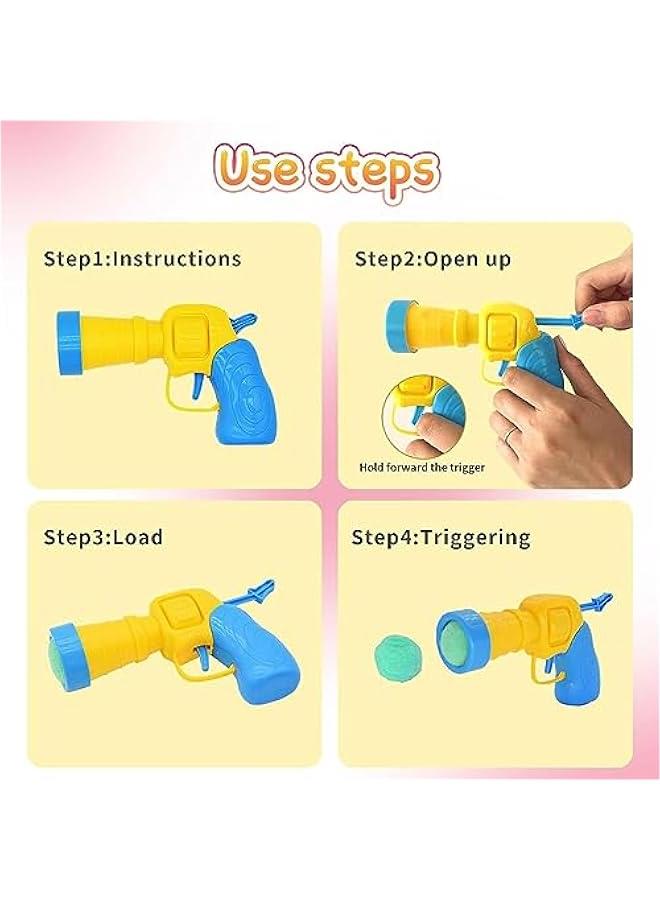 Use steps

Step1:Instructions

Step2:Open up

Hold forward the trigger

Step3:Load

Step4:Triggering