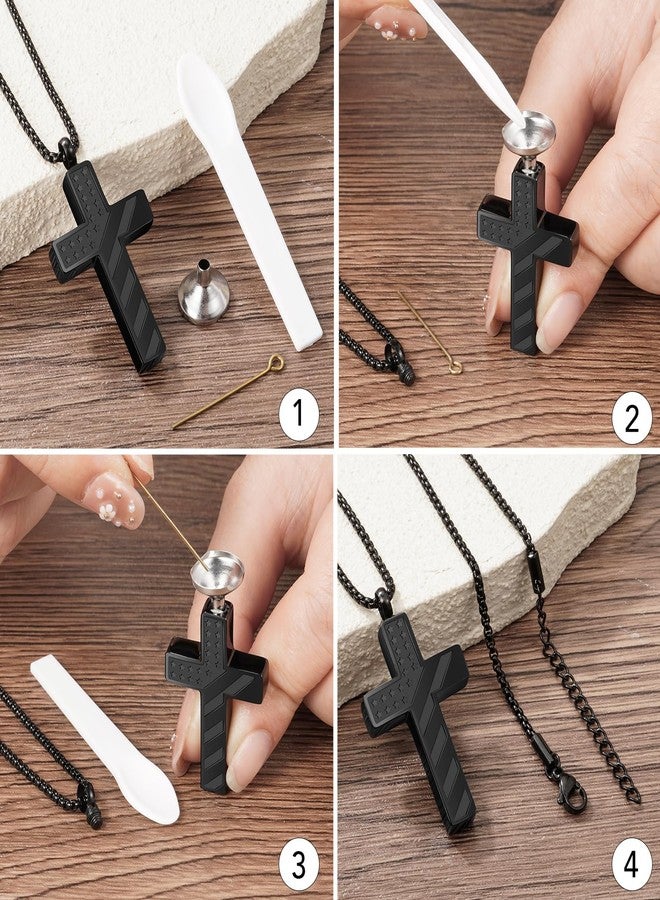 1

2

3

4