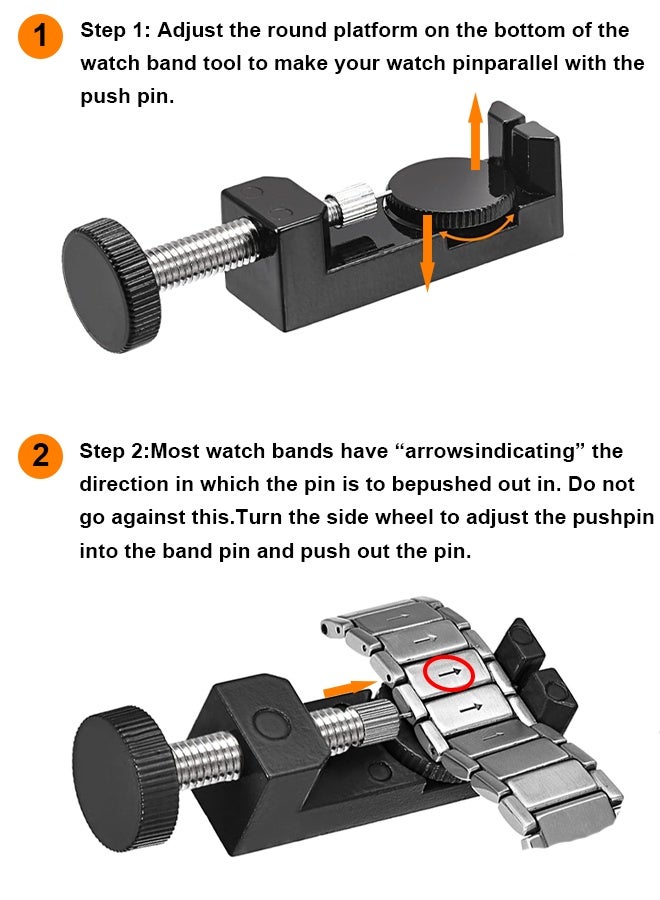 1

Step 1: Adjust the round platform on the bottom of the watch band tool to make your watch pinparallel with the push pin.

2

Step 2:Most watch bands have “arrowsindicating” the direction in which the pin is to bepushed out in. Do not go against this.Turn the side wheel to adjust the pushpin into the band pin and push out the pin.