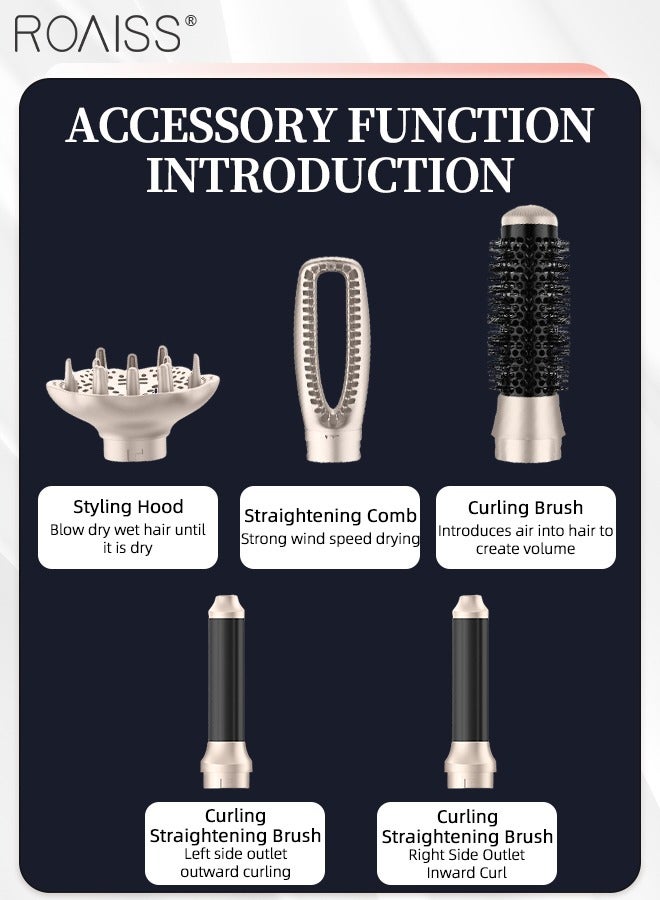 ROAISS®

ACCESSORY FUNCTION INTRODUCTION

Styling Hood
Blow dry wet hair until it is dry

Straightening Comb
Strong wind speed drying

Curling Brush
Introduces air into hair to create volume

Curling Straightening Brush
Left side outlet outward curling

Curling Straightening Brush
Right Side Outlet Inward Curl