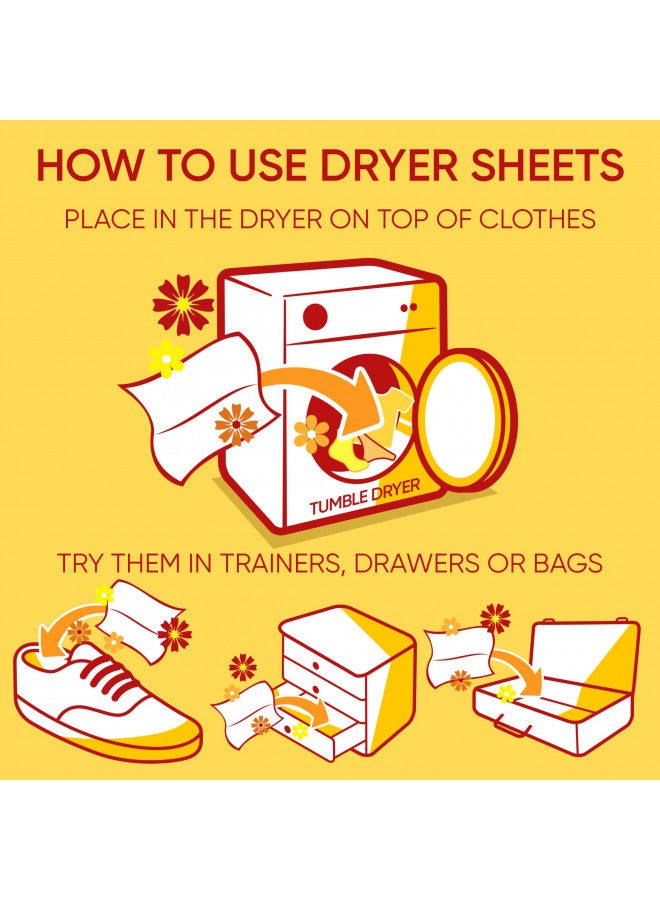 HOW TO USE DRYER SHEETS

PLACE IN THE DRYER ON TOP OF CLOTHES

TUMBLE DRYER

TRY THEM IN TRAINERS, DRAWERS OR BAGS