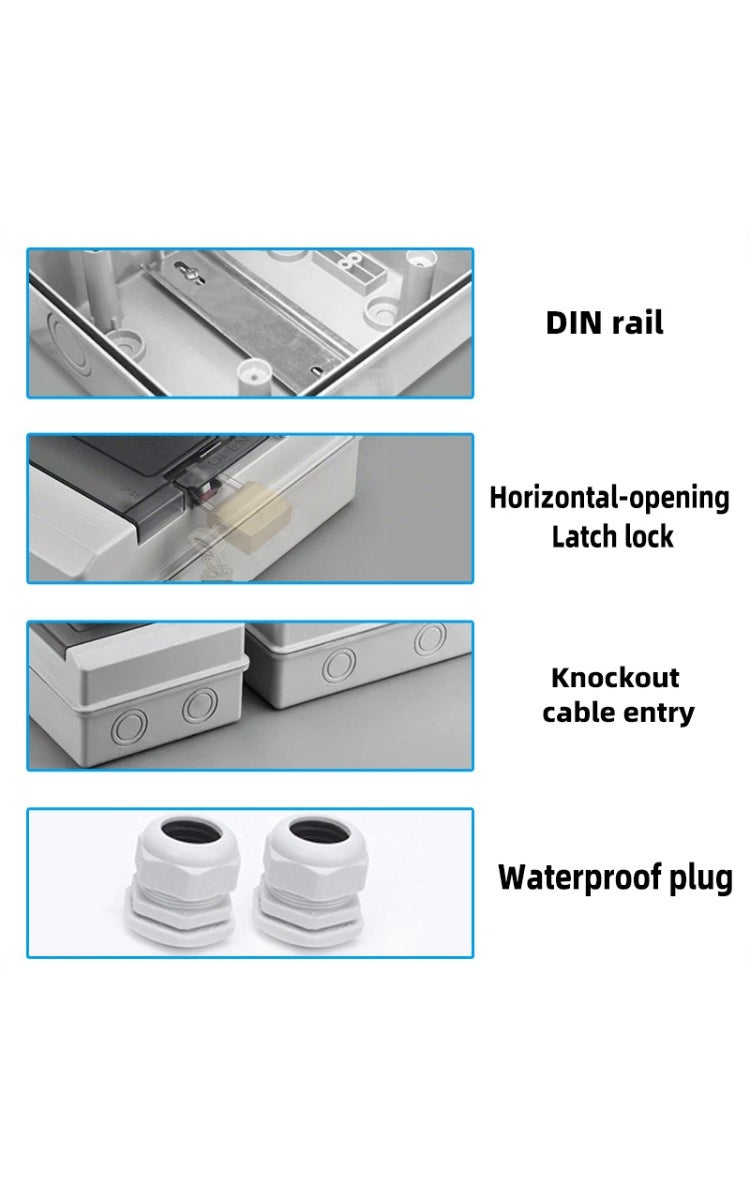 DIN rail

Horizontal-opening
Latch lock

Knockout
cable entry

Waterproof plug