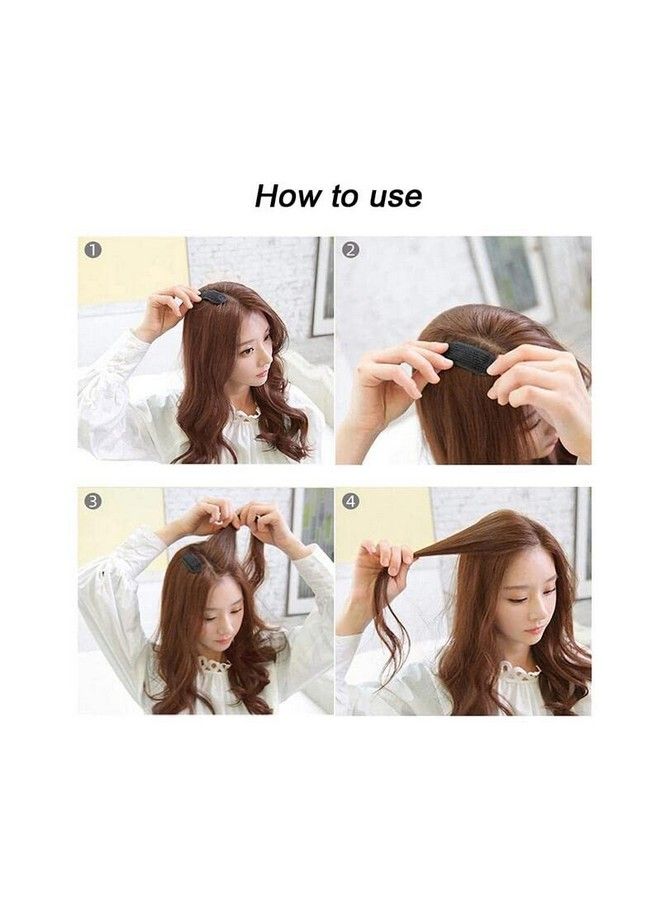 How to use

1

2

3

4