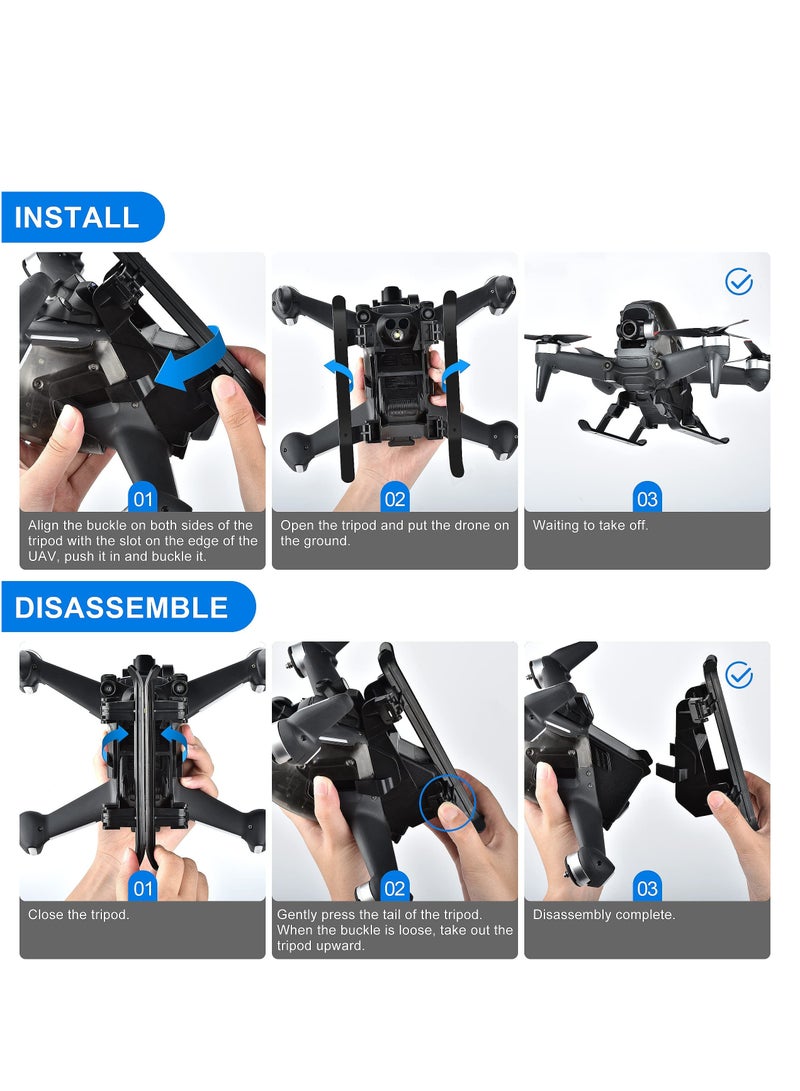 INSTALL

01
Align the buckle on both sides of the tripod with the slot on the edge of the UAV, push it in and buckle it.

02
Open the tripod and put the drone on the ground.

03
Waiting to take off.

DISASSEMBLE

01
Close the tripod.

02
Gently press the tail of the tripod. When the buckle is loose, take out the tripod upward.

03
Disassembly complete.