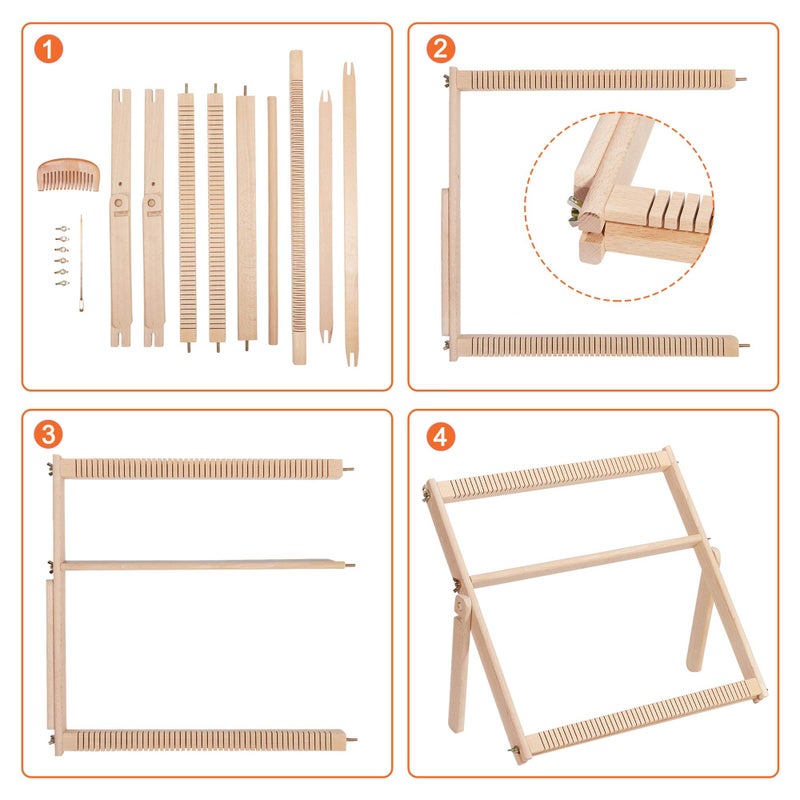 1

2

3

4