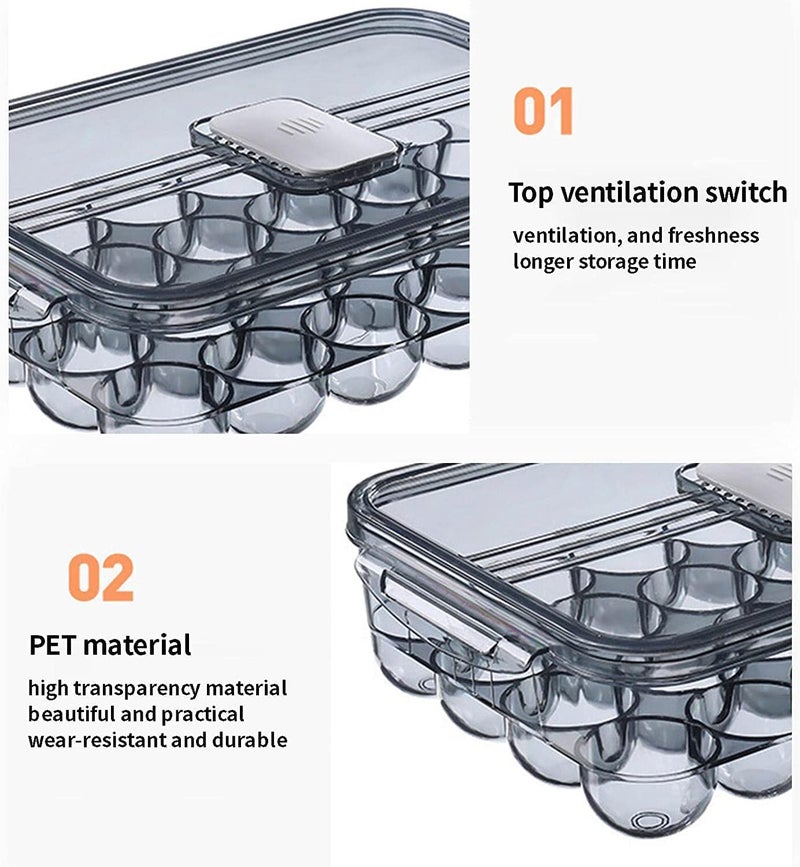 01

Top ventilation switch

ventilation, and freshness
longer storage time

02

PET material

high transparency material
beautiful and practical
wear-resistant and durable